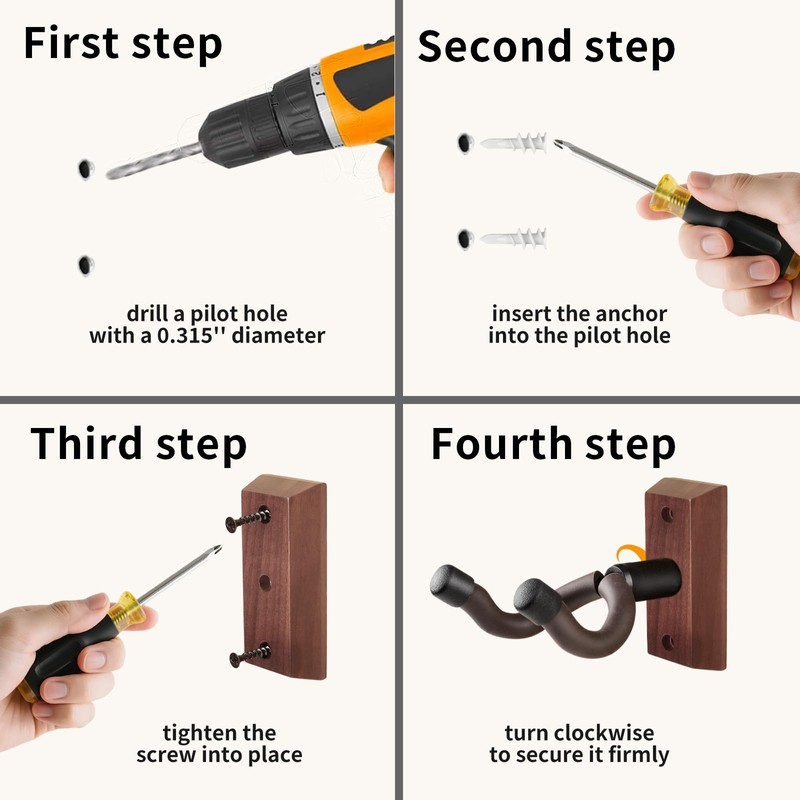 First step

drill a pilot hole with a 0.315'' diameter

Second step

insert the anchor into the pilot hole

Third step

tighten the screw into place

Fourth step

turn clockwise to secure it firmly