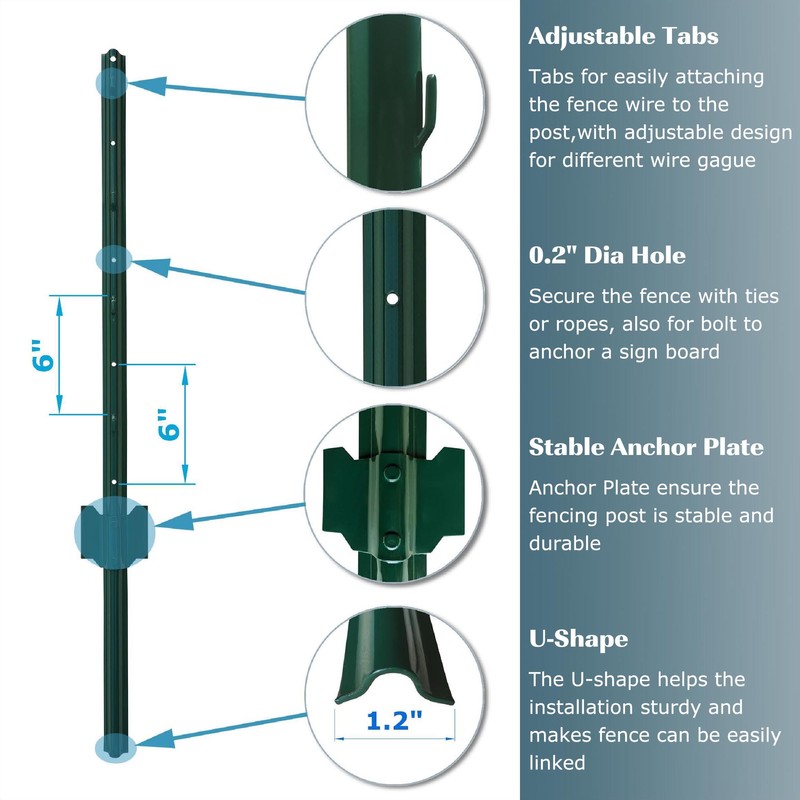 6"

6"

1.2"

Adjustable Tabs

Tabs for easily attaching the fence wire to the post,with adjustable design for different wire gague

0.2" Dia Hole

Secure the fence with ties or ropes, also for bolt to anchor a sign board

Stable Anchor Plate

Anchor Plate ensure the fencing post is stable and durable

U-Shape

The U-shape helps the installation sturdy and makes fence can be easily linked