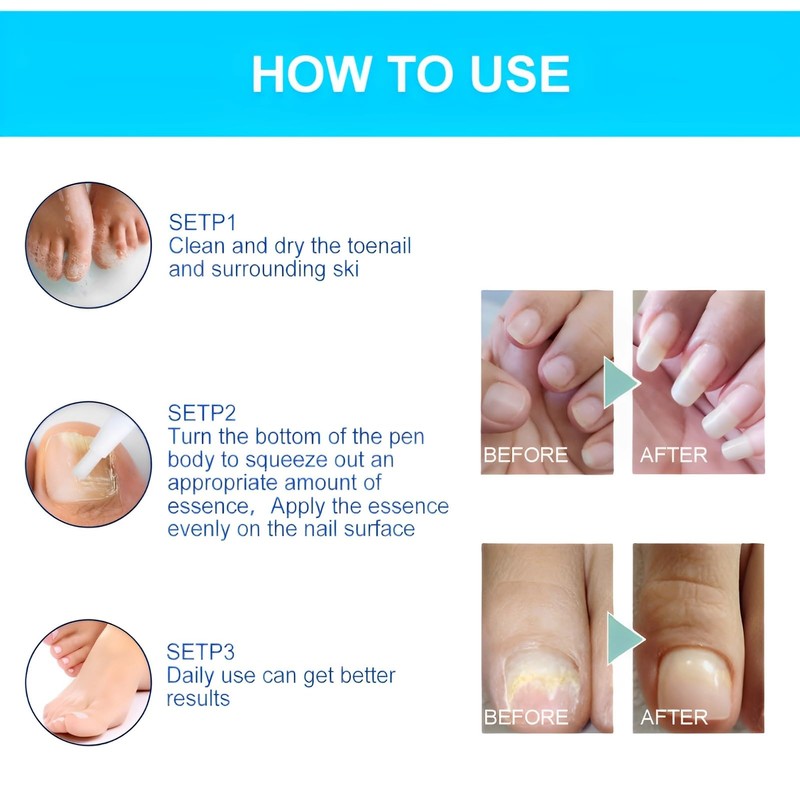 HOW TO USE

SETP1
Clean and dry the toenail and surrounding ski

SETP2
Turn the bottom of the pen body to squeeze out an appropriate amount of essence, Apply the essence evenly on the nail surface

SETP3
Daily use can get better results

BEFORE

AFTER

BEFORE

AFTER