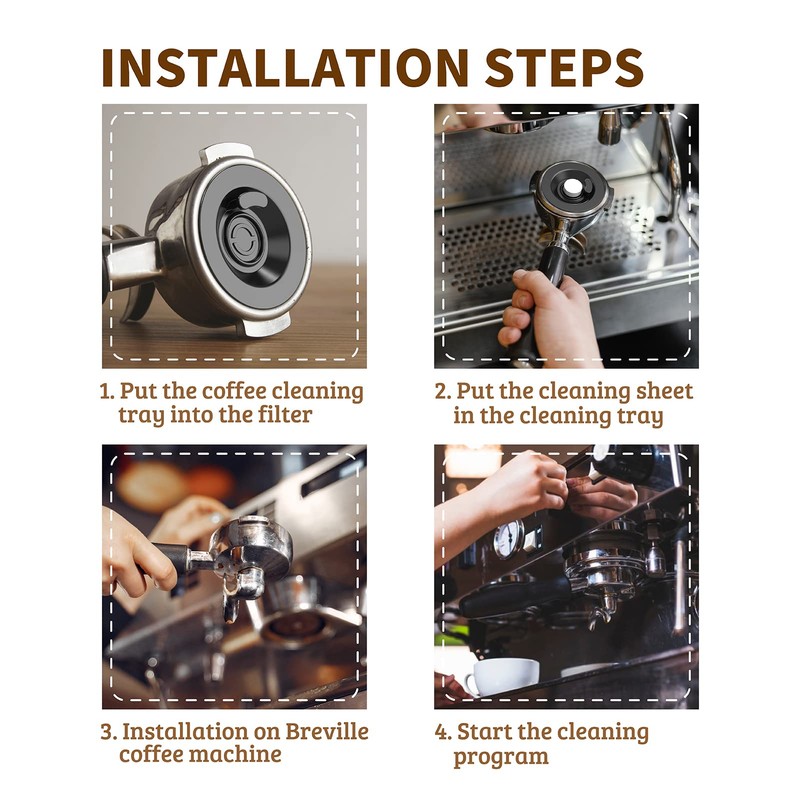 INSTALLATION STEPS

1. Put the coffee cleaning tray into the filter

2. Put the cleaning sheet in the cleaning tray

3. Installation on Breville coffee machine

4. Start the cleaning program