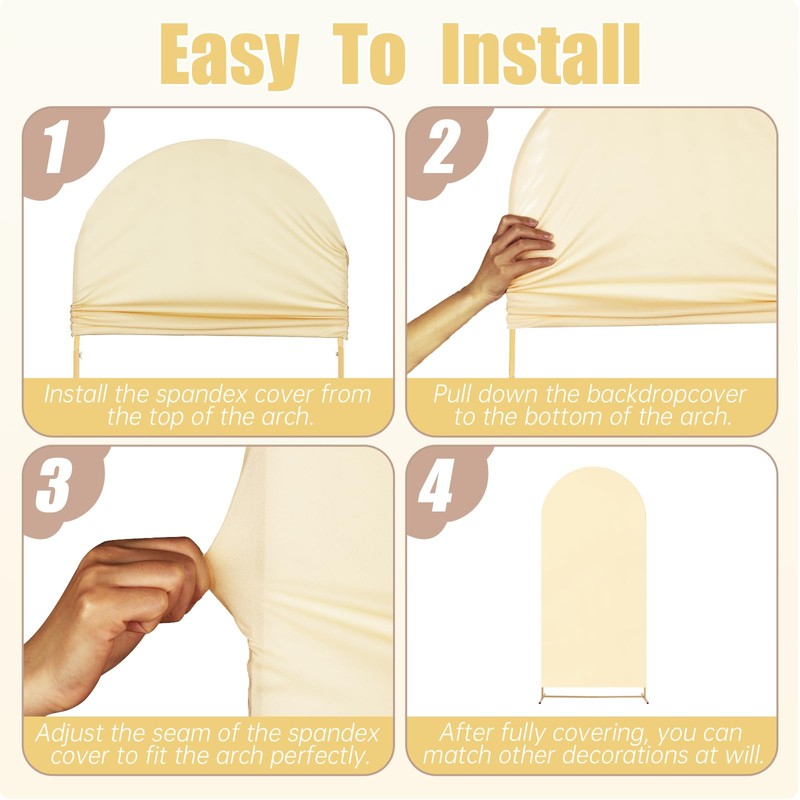 Easy To Install

1

Install the spandex cover from the top of the arch.

2

Pull down the backdropcover to the bottom of the arch.

3

Adjust the seam of the spandex cover to fit the arch perfectly.

4

After fully covering, you can match other decorations at will.