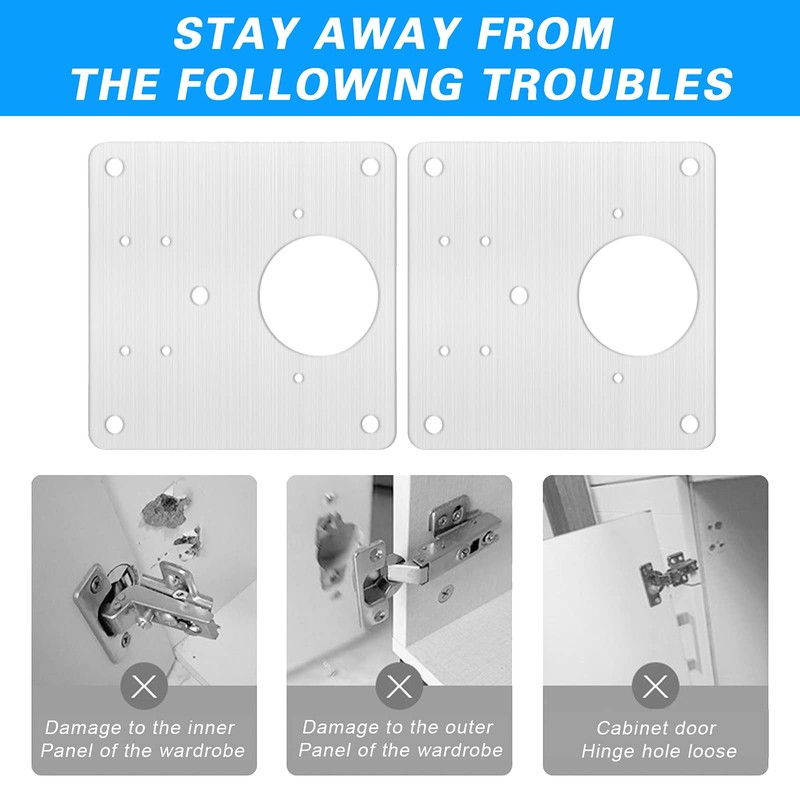 STAY AWAY FROM
THE FOLLOWING TROUBLES

Damage to the inner Panel of the wardrobe

Damage to the outer Panel of the wardrobe

Cabinet door Hinge hole loose