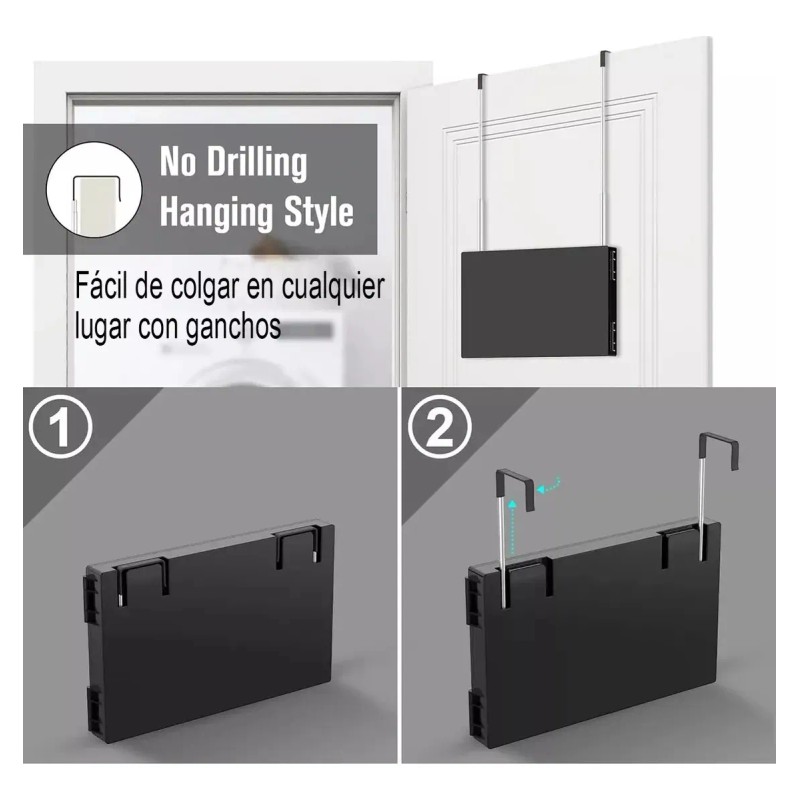 No Drilling
Hanging Style

Fácil de colgar en cualquier lugar con ganchos

1

2