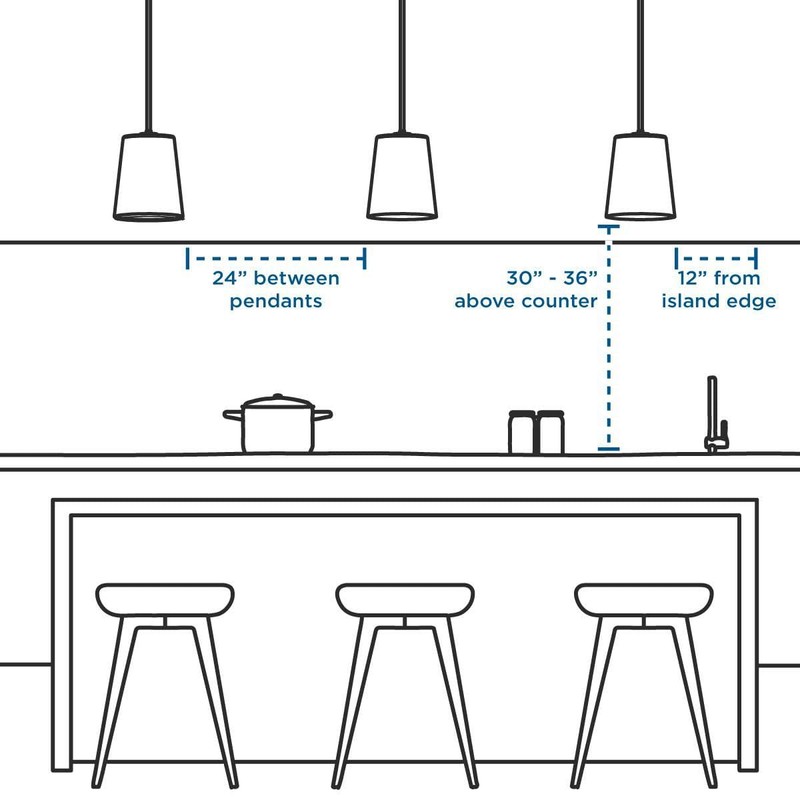 24” between pendants

30” - 36” above counter

12” from island edge