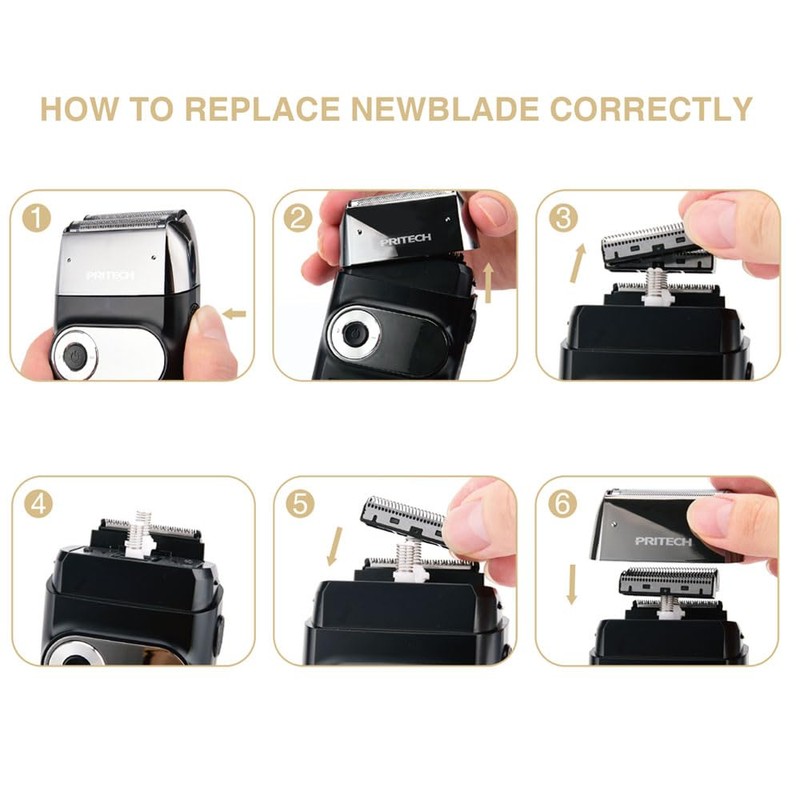 HOW TO REPLACE NEWBLADE CORRECTLY

1
PRITECH

2
PRITECH

3

4

5

6
PRITECH