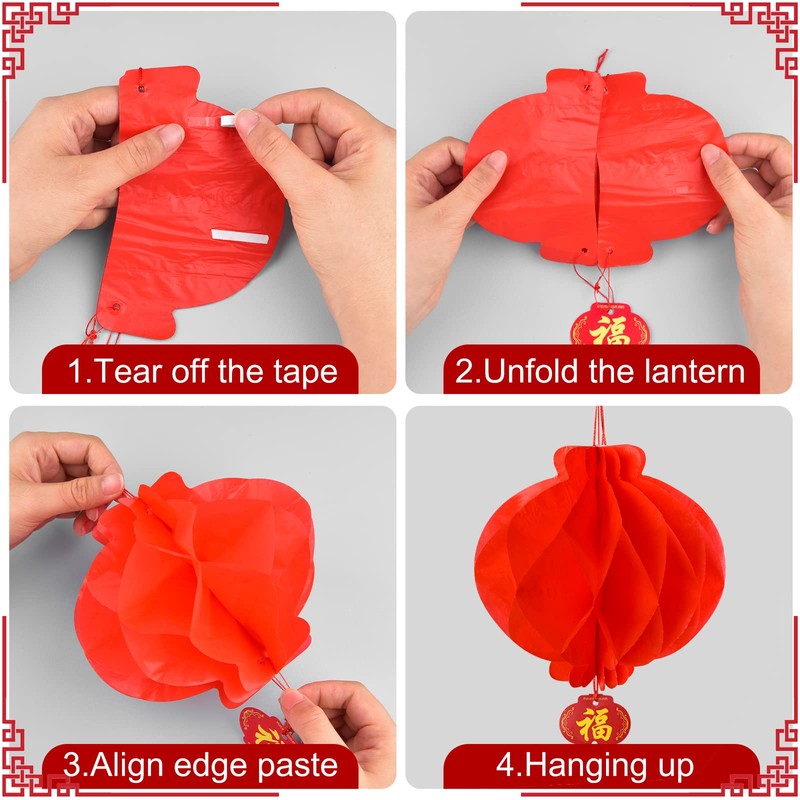 1.Tear off the tape

福

2.Unfold the lantern

3.Align edge paste

福

4.Hanging up