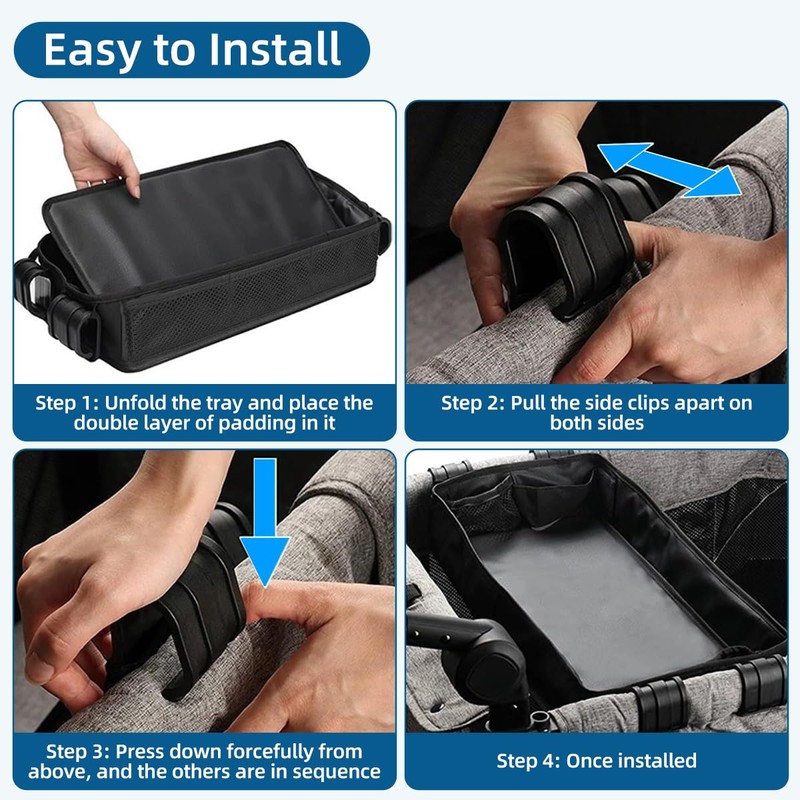 Easy to Install

Step 1: Unfold the tray and place the double layer of padding in it

Step 2: Pull the side clips apart on both sides

Step 3: Press down forcefully from above, and the others are in sequence

Step 4: Once installed