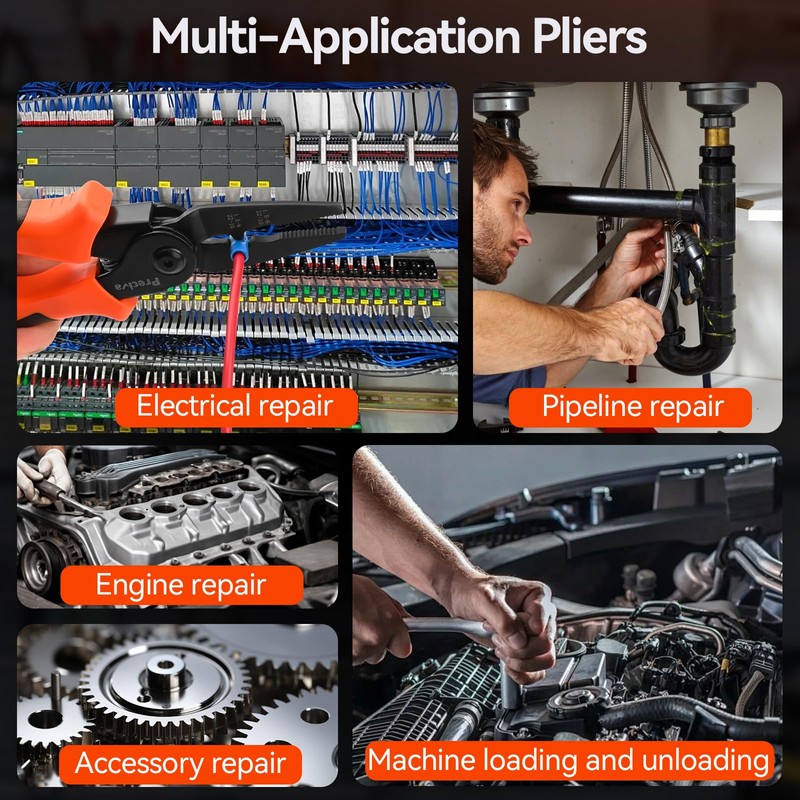 Multi-Application Pliers

Preciva

Electrical repair

Pipeline repair

Engine repair

Accessory repair

Machine loading and unloading