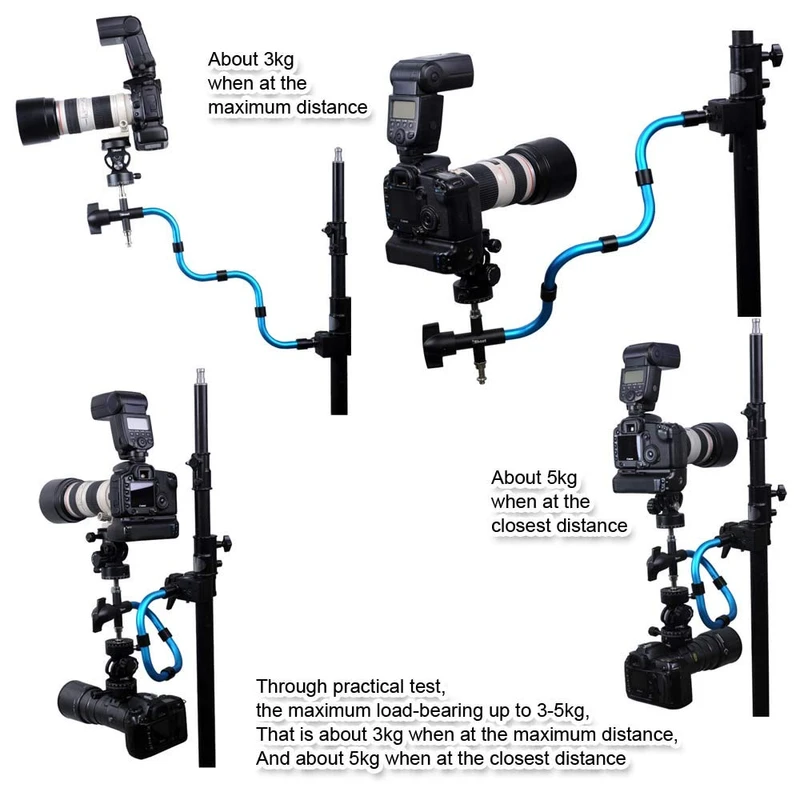 About 3kg
when at the
maximum distance

About 5kg
when at the
closest distance

Through practical test,
the maximum load-bearing up to 3-5kg,
That is about 3kg when at the maximum distance,
And about 5kg when at the closest distance