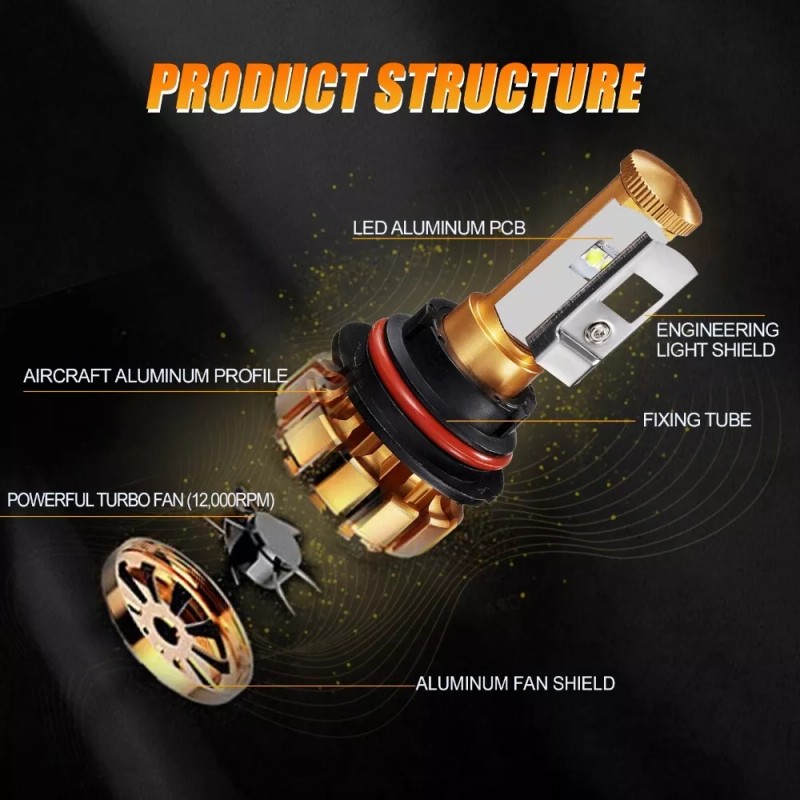 PRODUCT STRUCTURE

LED ALUMINUM PCB

ENGINEERING LIGHT SHIELD

AIRCRAFT ALUMINUM PROFILE

FIXING TUBE

POWERFUL TURBO FAN (12,000RPM)

ALUMINUM FAN SHIELD