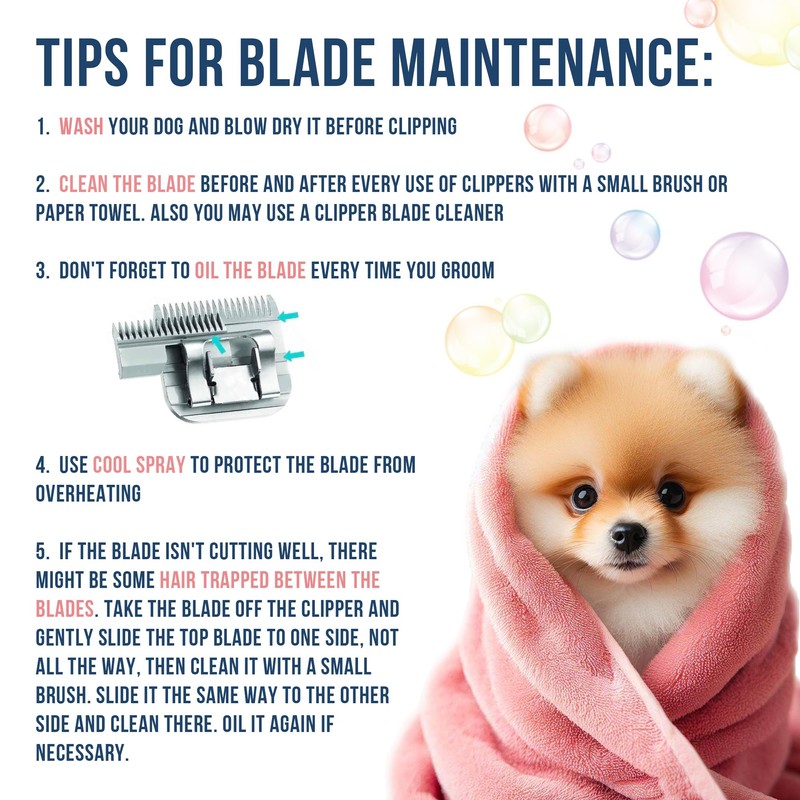 TIPS FOR BLADE MAINTENANCE:

1. WASH YOUR DOG AND BLOW DRY IT BEFORE CLIPPING

2. CLEAN THE BLADE BEFORE AND AFTER EVERY USE OF CLIPPERS WITH A SMALL BRUSH OR PAPER TOWEL. ALSO YOU MAY USE A CLIPPER BLADE CLEANER

3. DON'T FORGET TO OIL THE BLADE EVERY TIME YOU GROOM

4. USE COOL SPRAY TO PROTECT THE BLADE FROM OVERHEATING

5. IF THE BLADE ISN'T CUTTING WELL, THERE MIGHT BE SOME HAIR TRAPPED BETWEEN THE BLADES. TAKE THE BLADE OFF THE CLIPPER AND GENTLY SLIDE THE TOP BLADE TO ONE SIDE, NOT ALL THE WAY, THEN CLEAN IT WITH A SMALL BRUSH. SLIDE IT THE SAME WAY TO THE OTHER SIDE AND CLEAN THERE. OIL IT AGAIN IF NECESSARY.