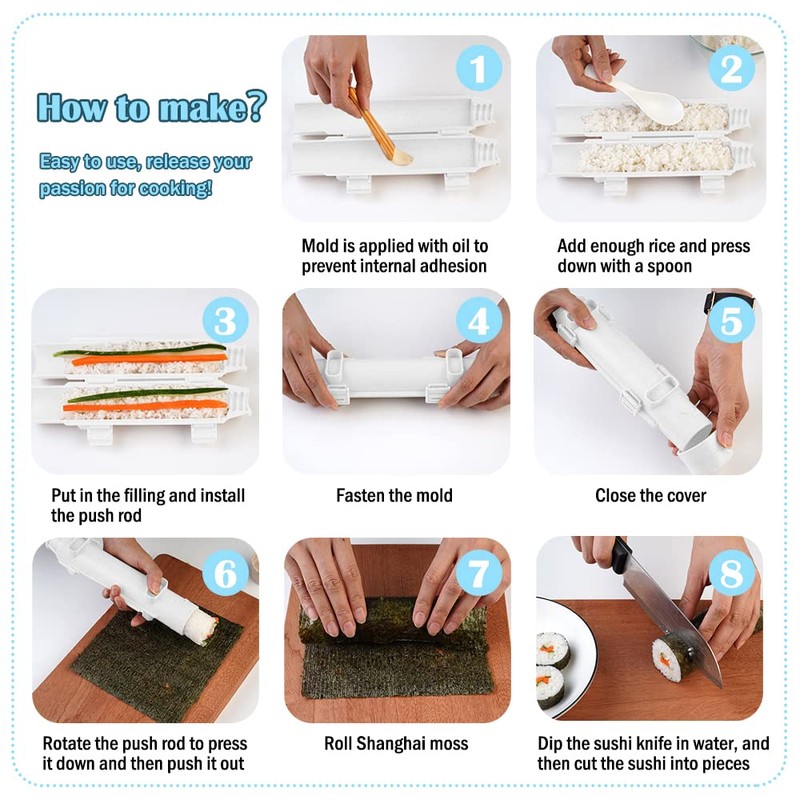 How to make?

Easy to use, release your passion for cooking!

1

Mold is applied with oil to prevent internal adhesion

2

Add enough rice and press down with a spoon

3

Put in the filling and install the push rod

4

Fasten the mold

5

Close the cover

6

Rotate the push rod to press it down and then push it out

7

Roll Shanghai moss

8

Dip the sushi knife in water, and then cut the sushi into pieces