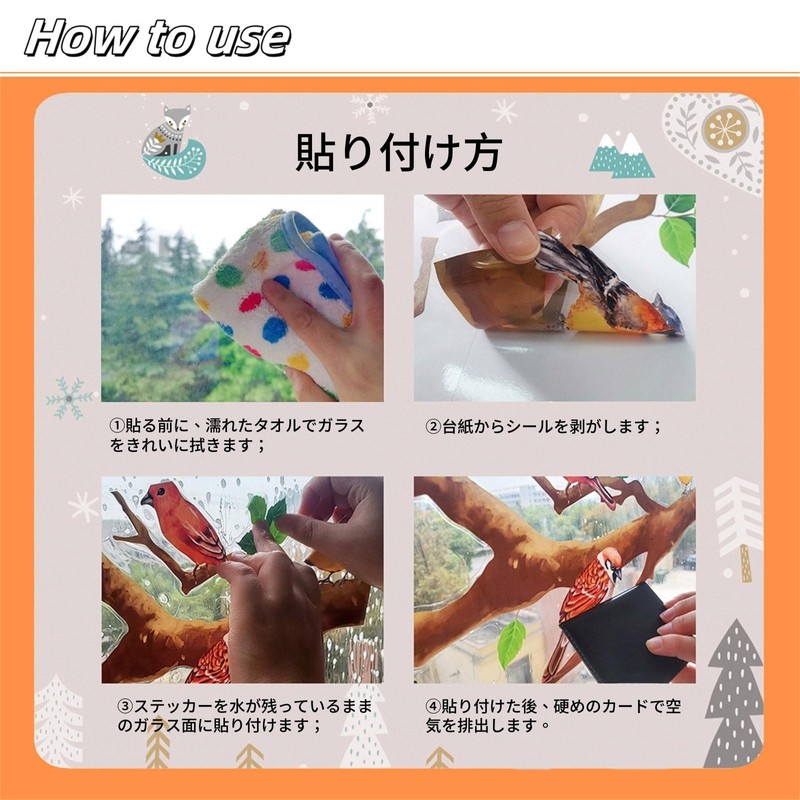 How to use

貼り付け方

①貼る前に、濡れたタオルでガラスをきれいに拭きます；

②台紙からシールを剥がします；

③ステッカーを水が残っているままのガラス面に貼り付けます；

④貼り付けた後、硬めのカードで空気を排出します。