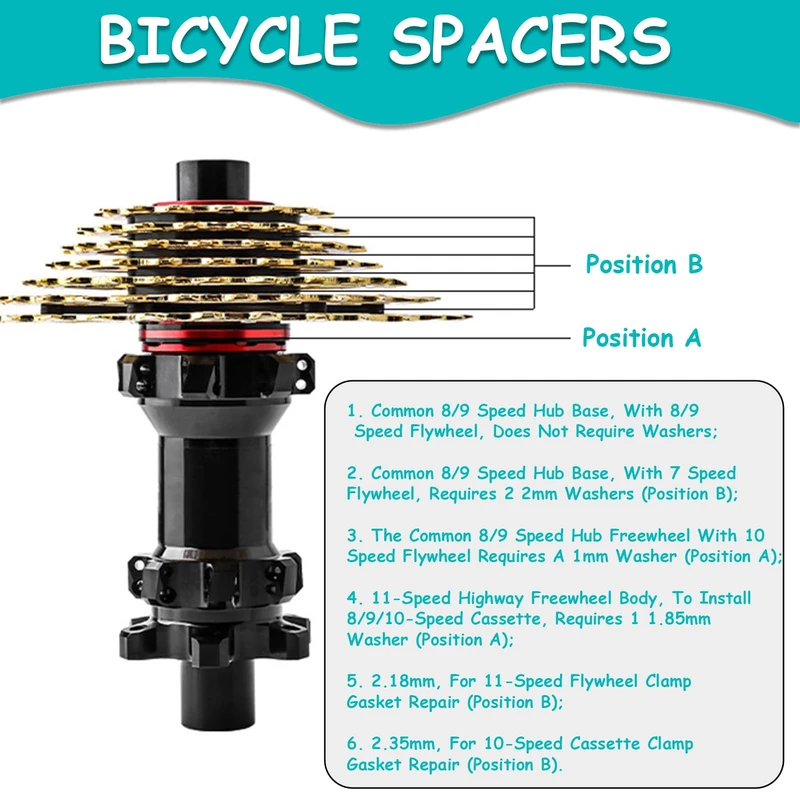 BICYCLE SPACERS

Position B

Position A

1. Common 8/9 Speed Hub Base, With 8/9 Speed Flywheel, Does Not Require Washers;

2. Common 8/9 Speed Hub Base, With 7 Speed Flywheel, Requires 2 2mm Washers (Position B);

3. The Common 8/9 Speed Hub Freewheel With 10 Speed Flywheel Requires A 1mm Washer (Position A);

4. 11-Speed Highway Freewheel Body, To Install 8/9/10-Speed Cassette, Requires 1 1.85mm Washer (Position A);

5. 2.18mm, For 11-Speed Flywheel Clamp Gasket Repair (Position B);

6. 2.35mm, For 10-Speed Cassette Clamp Gasket Repair (Position B).