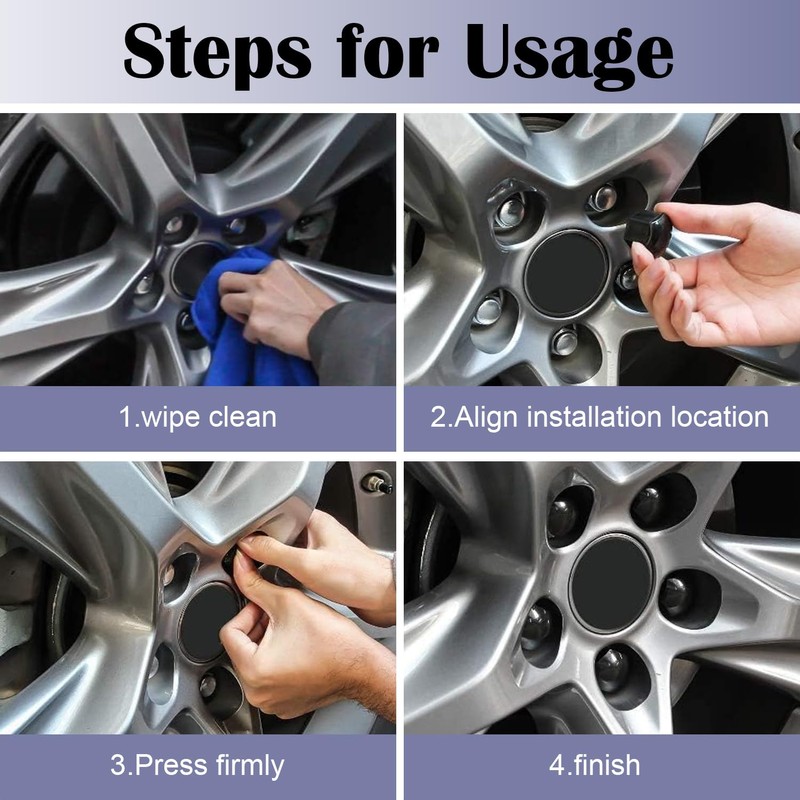 Steps for Usage

1.wipe clean

2.Align installation location

3.Press firmly

4.finish