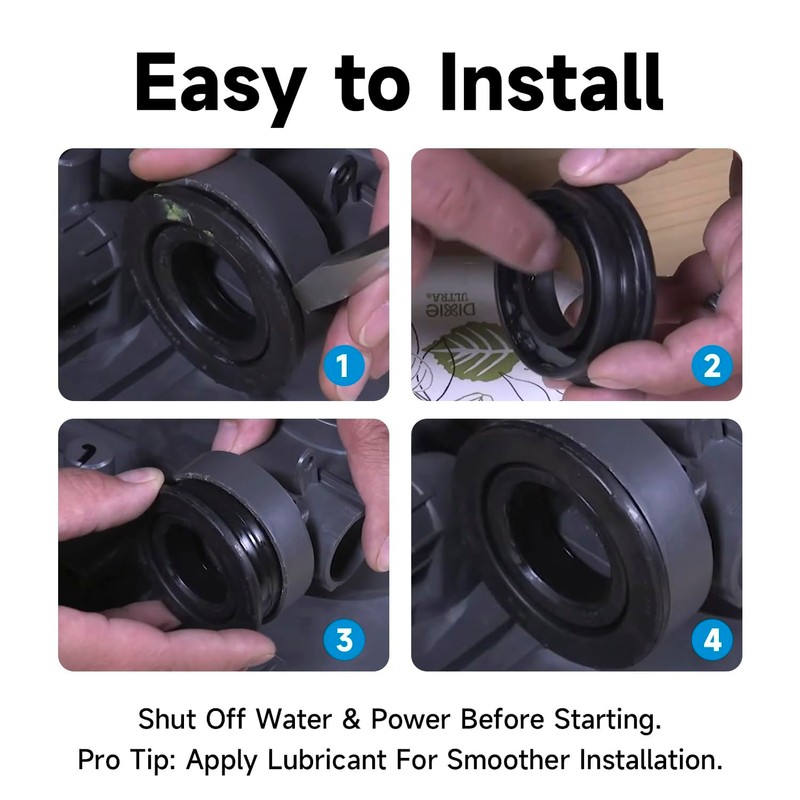 Easy to Install

1

DIXIE ULTRA

2

3

4

Shut Off Water & Power Before Starting.
Pro Tip: Apply Lubricant For Smoother Installation.