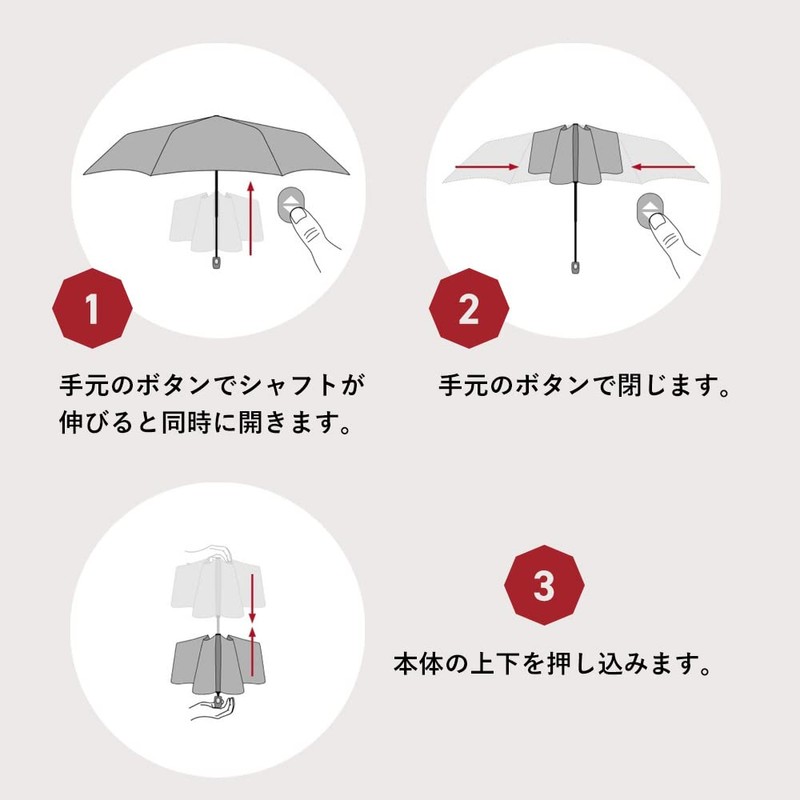 1

手元のボタンでシャフトが伸びると同時に開きます。

2

手元のボタンで閉じます。

3

本体の上下を押し込みます。