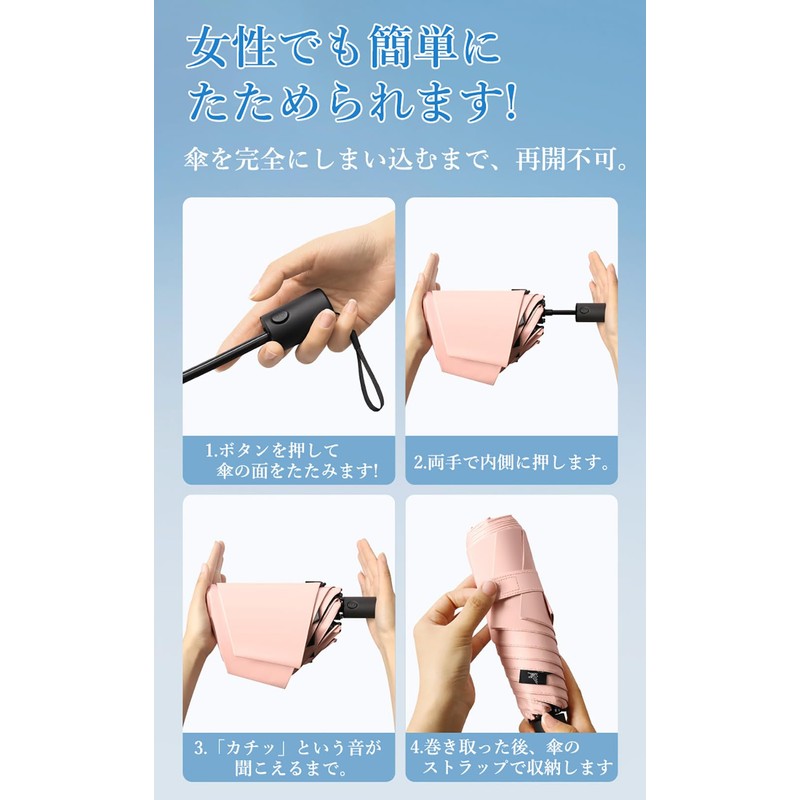 女性でも簡単にたためられます!

傘を完全にしまい込むまで、再開不可。

1.ボタンを押して傘の面をたたみます!

2.両手で内側に押します。

3.「カチッ」という音が聞こえるまで。

4.巻き取った後、傘のストラップで収納します