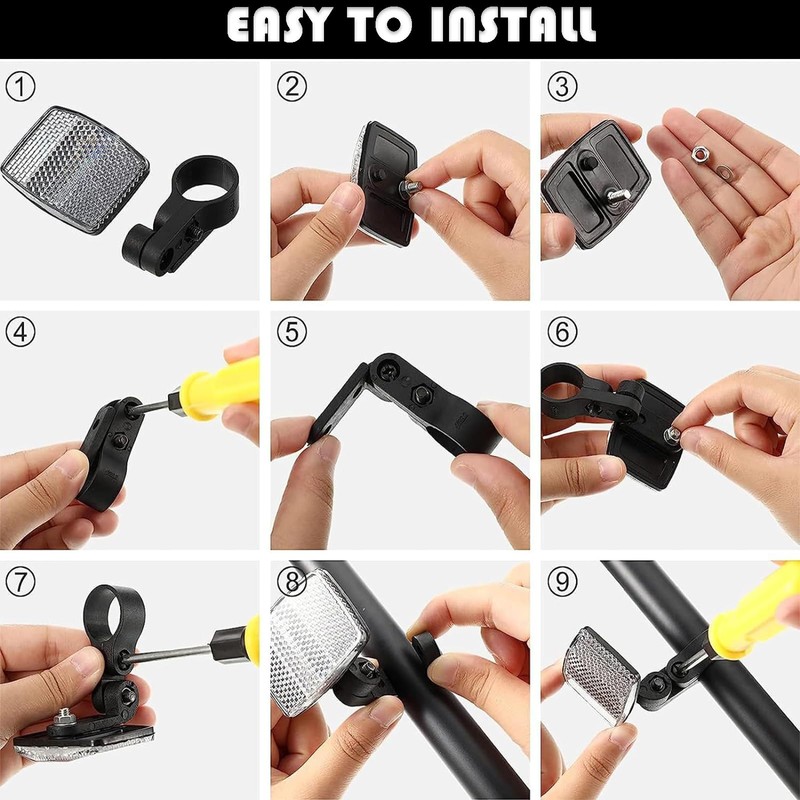 EASY TO INSTALL

①

②

③

④

⑤

⑥

⑦

⑧

⑨