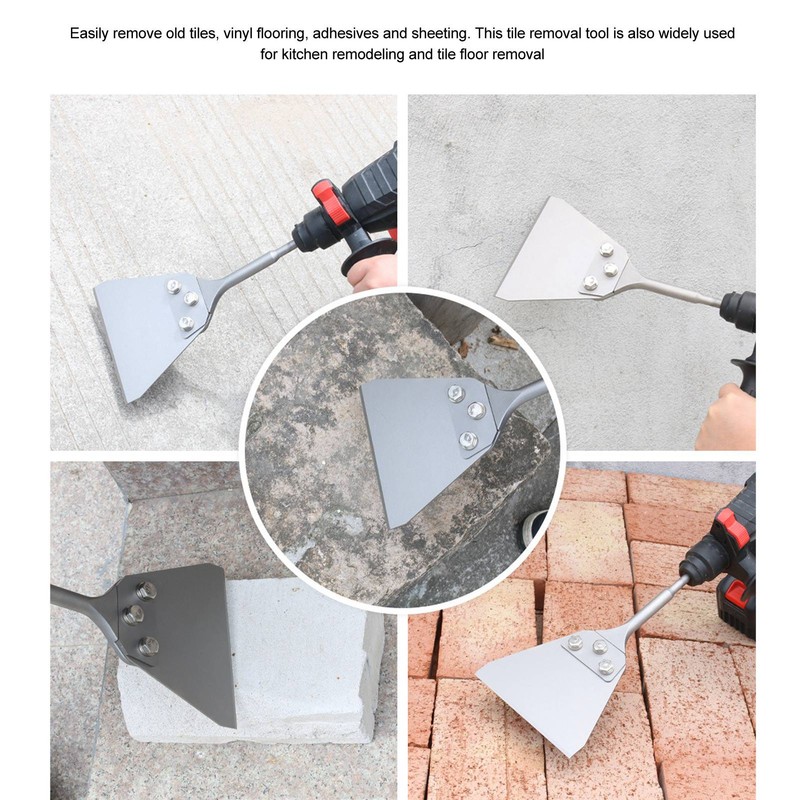 Easily remove old tiles, vinyl flooring, adhesives and sheeting. This tile removal tool is also widely used for kitchen remodeling and tile floor removal