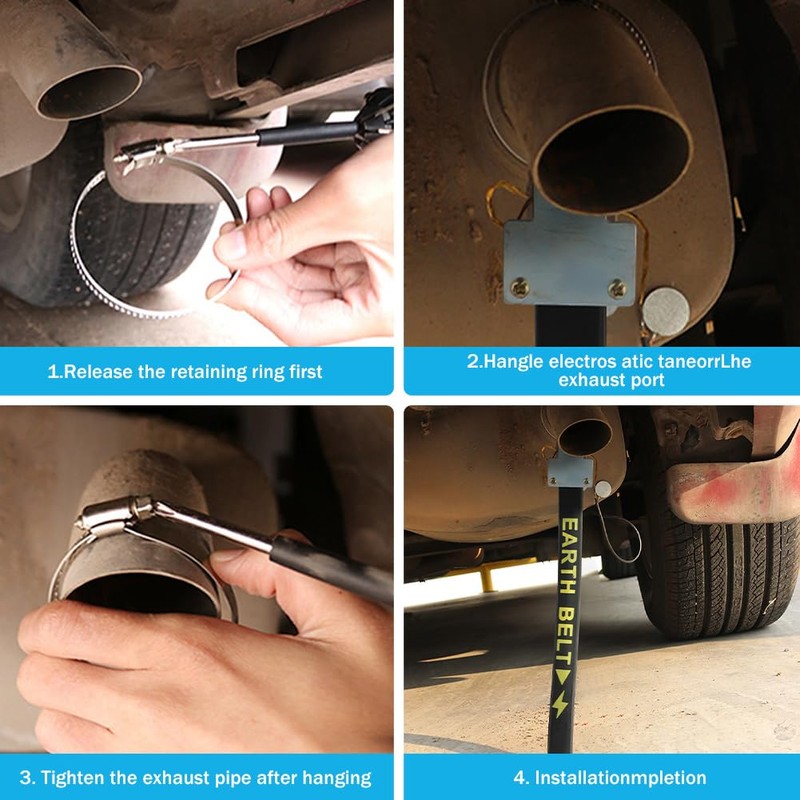 1.Release the retaining ring first

2.Hangle electros atic taneorrLhe exhaust port

3. Tighten the exhaust pipe after hanging

EARTH BELT

4. Installationmpletion