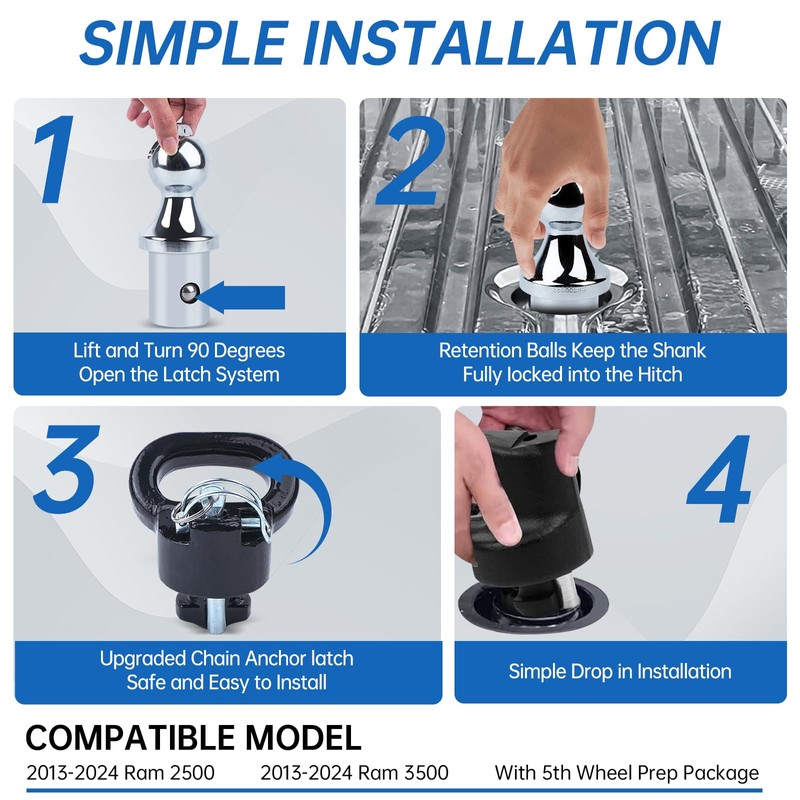 SIMPLE INSTALLATION

1

Lift and Turn 90 Degrees
Open the Latch System

2

Retention Balls Keep the Shank
Fully locked into the Hitch

3

Upgraded Chain Anchor latch
Safe and Easy to Install

4

Simple Drop in Installation

COMPATIBLE MODEL

2013-2024 Ram 2500 2013-2024 Ram 3500 With 5th Wheel Prep Package