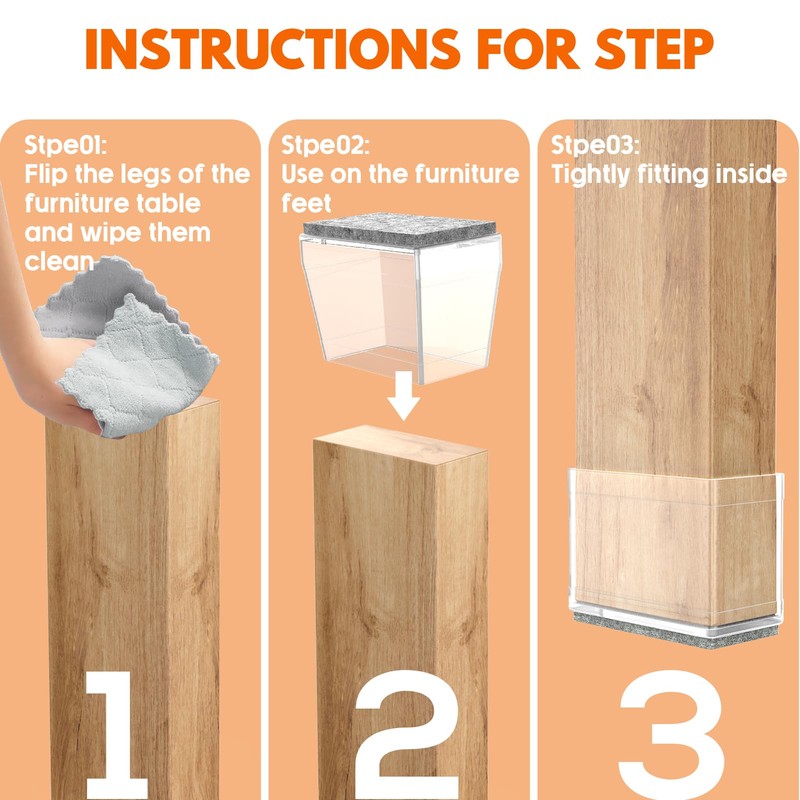 INSTRUCTIONS FOR STEP

Stpe01:
Flip the legs of the furniture table and wipe them clean

1

Stpe02:
Use on the furniture feet

2

Stpe03:
Tightly fitting inside

3