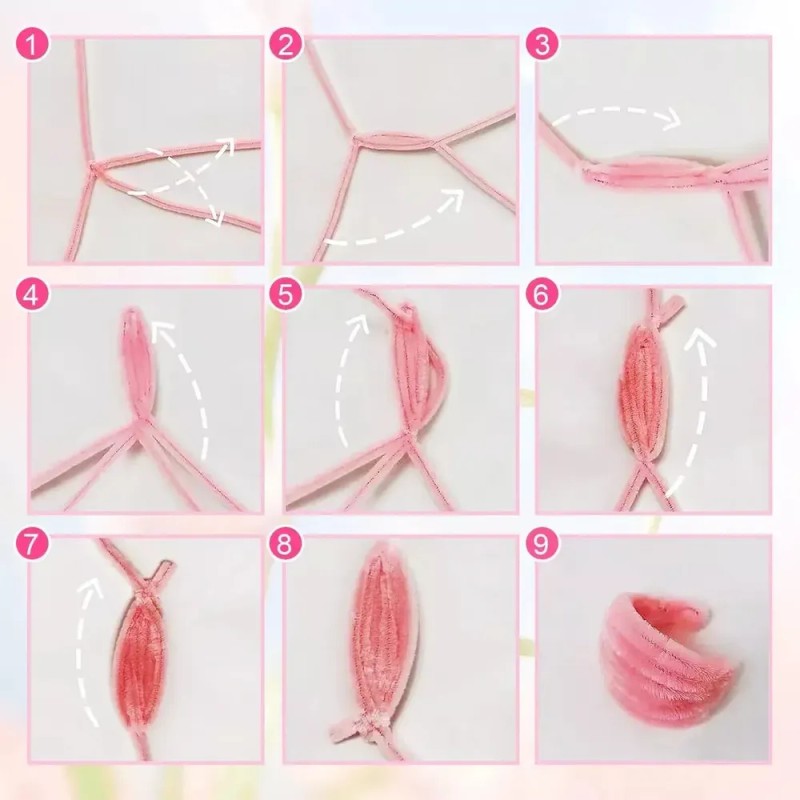 1
2
3
4
5
6
7
8
9