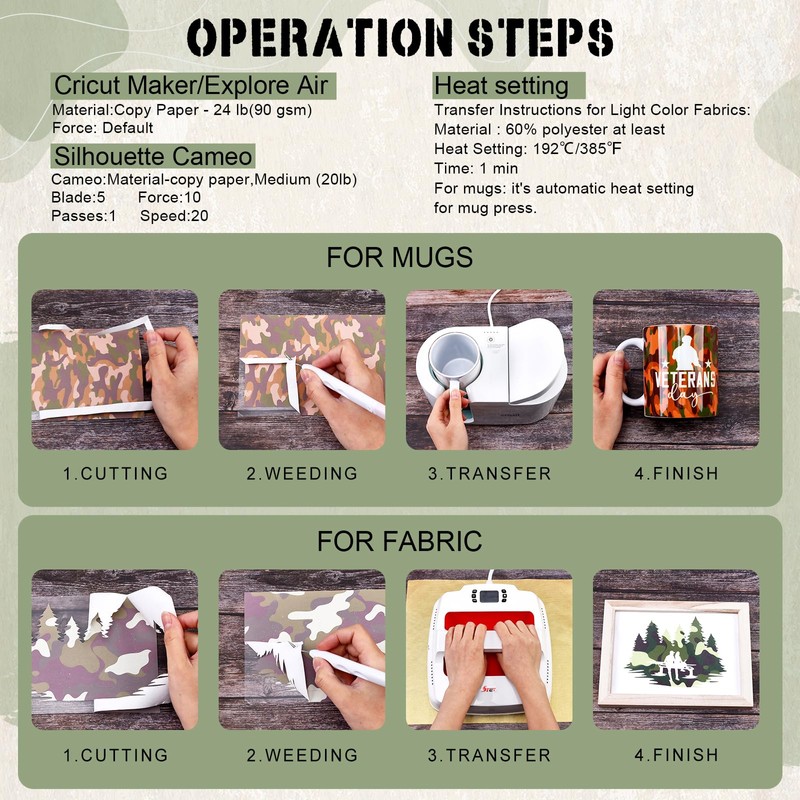 OPERATION STEPS

Cricut Maker/Explore Air
Material:Copy Paper - 24 lb(90 gsm)
Force: Default

Silhouette Cameo
Cameo:Material-copy paper,Medium (20lb)
Blade:5 Force:10
Passes:1 Speed:20

Heat setting
Transfer Instructions for Light Color Fabrics:
Material : 60% polyester at least
Heat Setting: 192℃/385℉
Time: 1 min
For mugs: it's automatic heat setting for mug press.

FOR MUGS

VETERANS day

1.CUTTING
2.WEEDING
3.TRANSFER
4.FINISH

FOR FABRIC

1.CUTTING
2.WEEDING
3.TRANSFER
4.FINISH