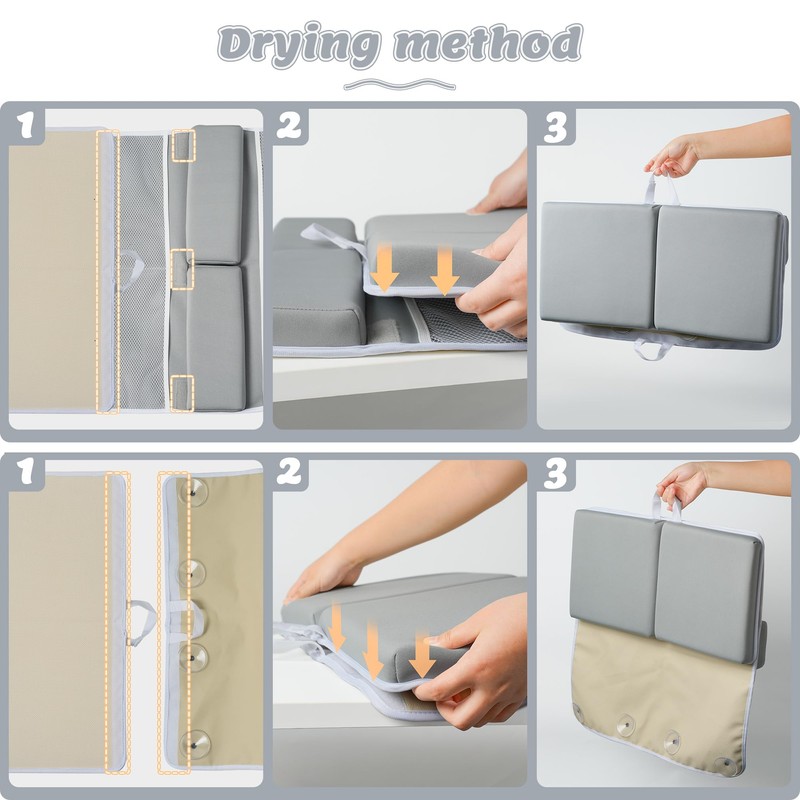 Drying method

1

2

3

1

2

3