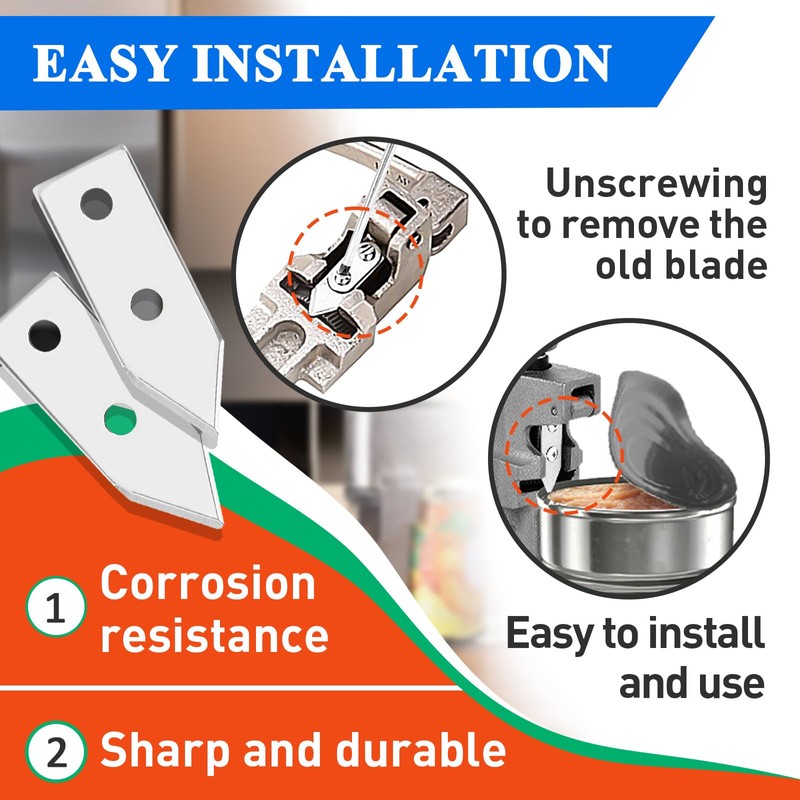 EASY INSTALLATION

Unscrewing to remove the old blade

Easy to install and use

1 Corrosion resistance

2 Sharp and durable