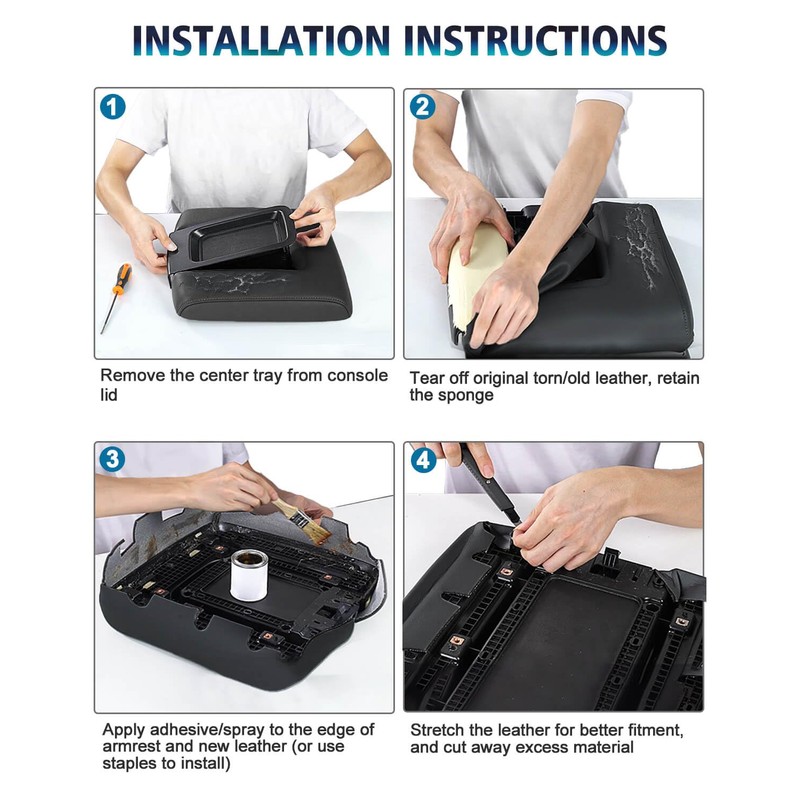 INSTALLATION INSTRUCTIONS

1

Remove the center tray from console lid

2

Tear off original torn/old leather, retain the sponge

3

Apply adhesive/spray to the edge of armrest and new leather (or use staples to install)

4

Stretch the leather for better fitment, and cut away excess material