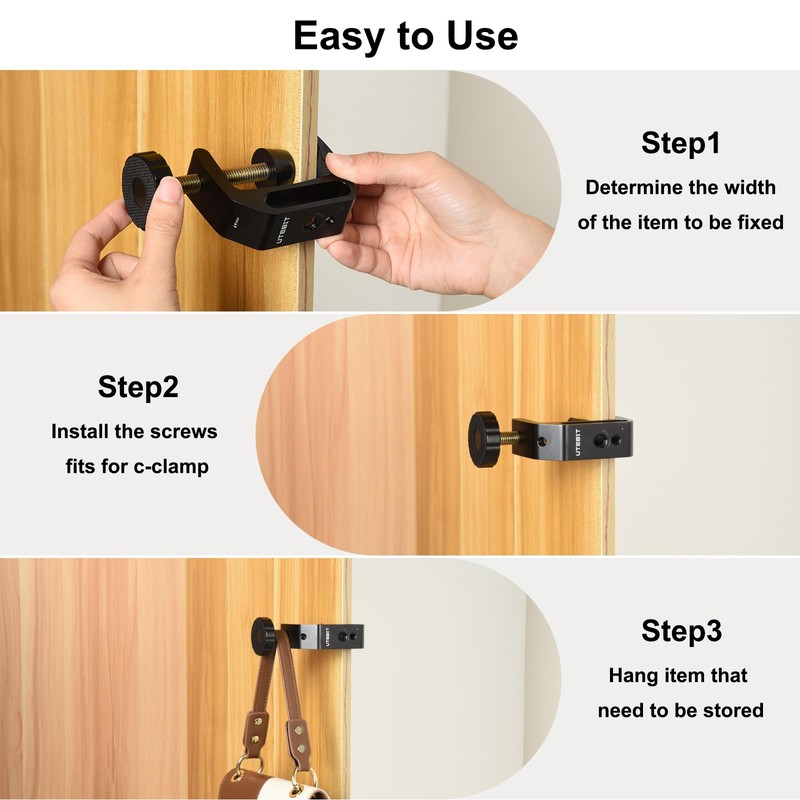 Easy to Use

UTEBIT

Step1

Determine the width of the item to be fixed

Step2

Install the screws fits for c-clamp

UTEBIT

Step3

Hang item that need to be stored