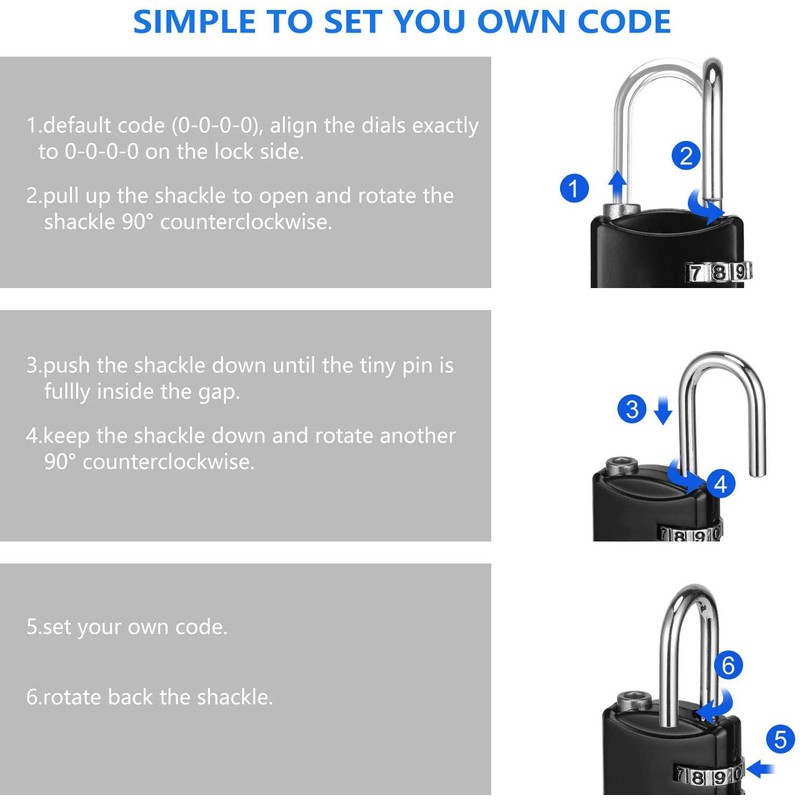 SIMPLE TO SET YOU OWN CODE

1.default code (0-0-0-0), align the dials exactly to 0-0-0-0 on the lock side.

2.pull up the shackle to open and rotate the shackle 90° counterclockwise.

1

2

7 8 9

3.push the shackle down until the tiny pin is fullly inside the gap.

4.keep the shackle down and rotate another 90° counterclockwise.

3

4

7 8 9 0

5.set your own code.

6.rotate back the shackle.

6

5

7 8 9 0