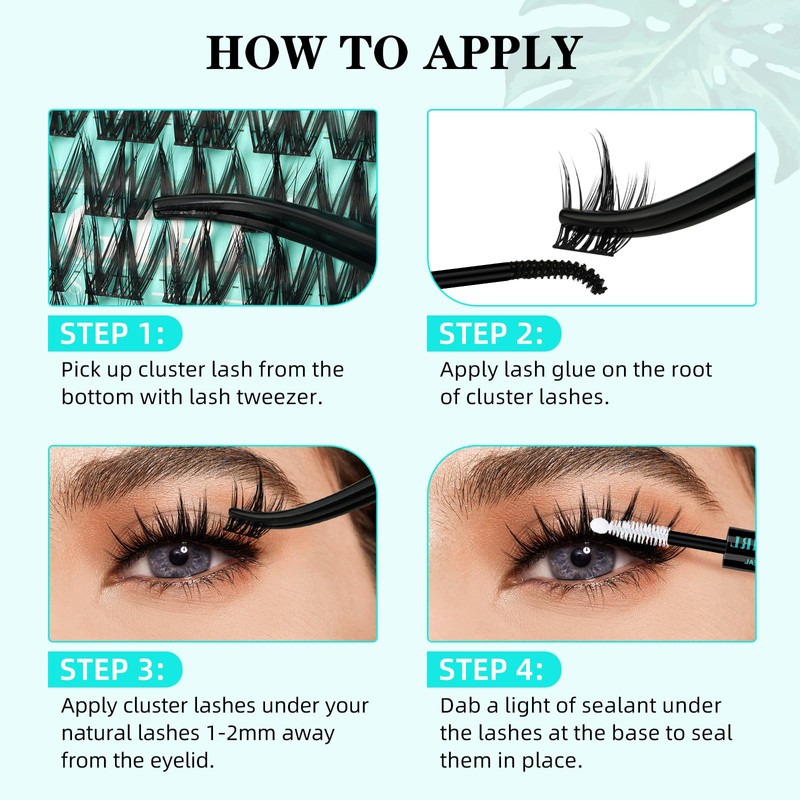 HOW TO APPLY

STEP 1:
Pick up cluster lash from the bottom with lash tweezer.

STEP 2:
Apply lash glue on the root of cluster lashes.

STEP 3:
Apply cluster lashes under your natural lashes 1-2mm away from the eyelid.

STEP 4:
Dab a light of sealant under the lashes at the base to seal them in place.