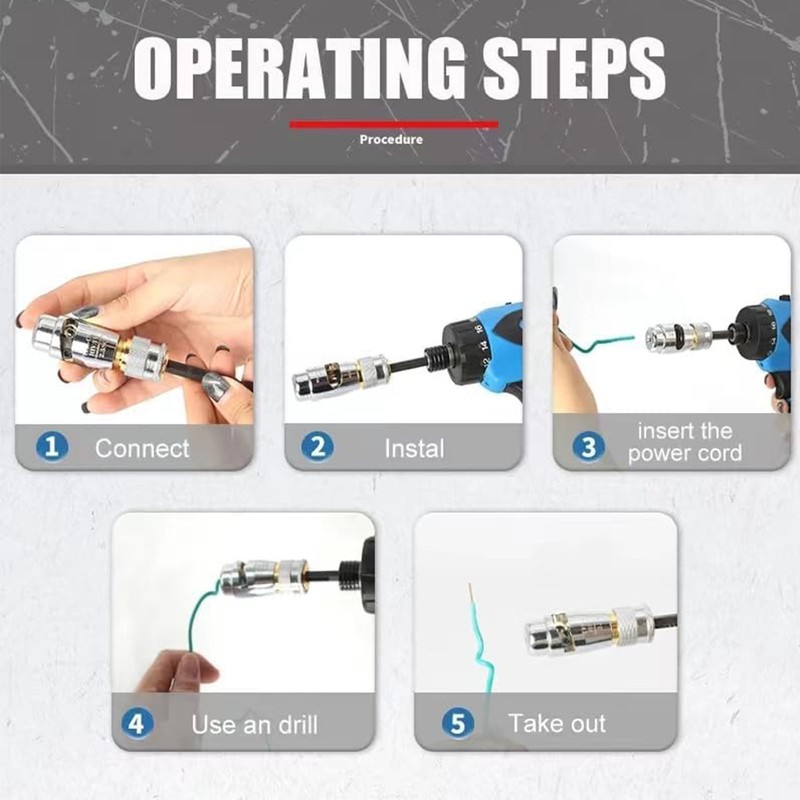 OPERATING STEPS

Procedure

1 Connect

2 Instal

3 insert the power cord

4 Use an drill

5 Take out