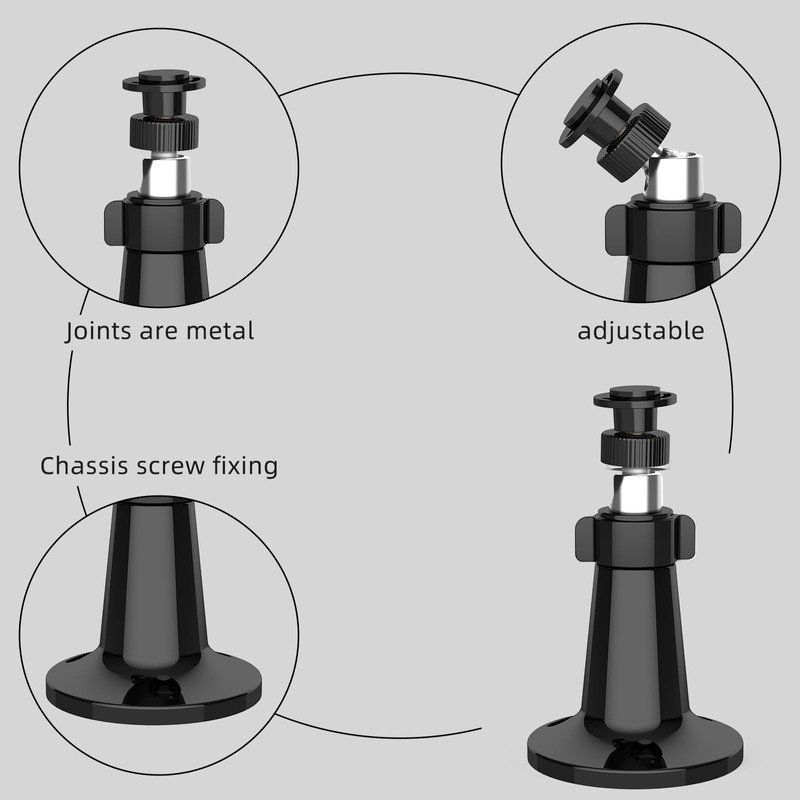 Joints are metal

adjustable

Chassis screw fixing