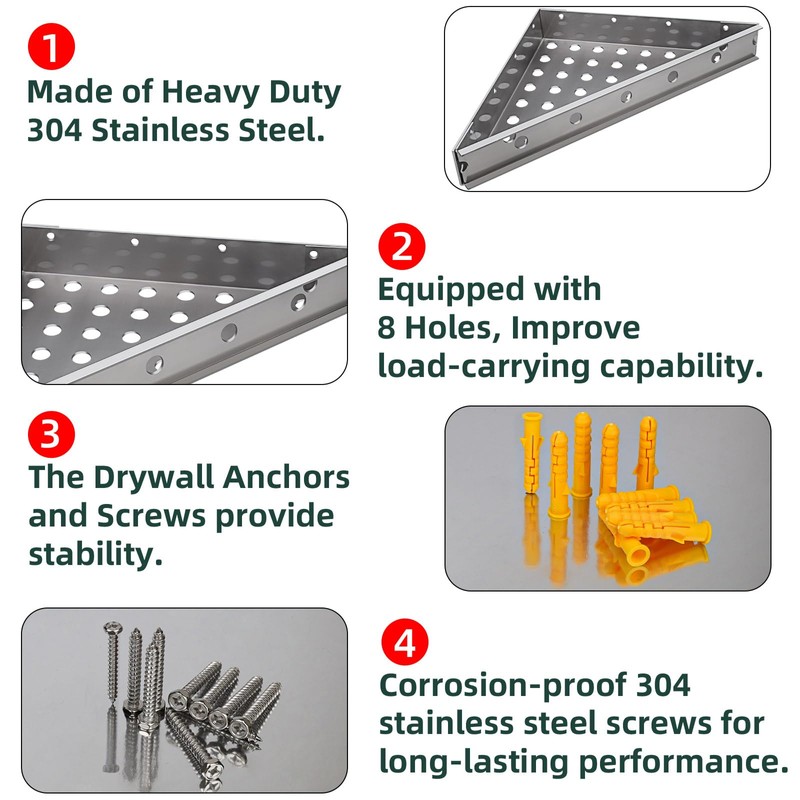 1
Made of Heavy Duty 304 Stainless Steel.

2
Equipped with 8 Holes, Improve load-carrying capability.

3
The Drywall Anchors and Screws provide stability.

4
Corrosion-proof 304 stainless steel screws for long-lasting performance.