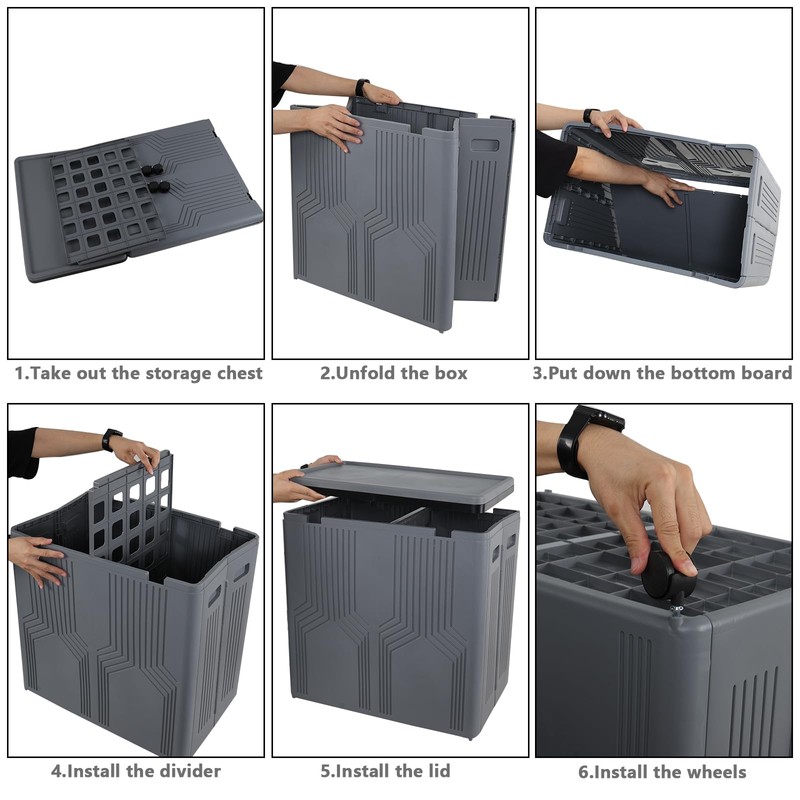 1.Take out the storage chest

2.Unfold the box

3.Put down the bottom board

4.Install the divider

5.Install the lid

6.Install the wheels