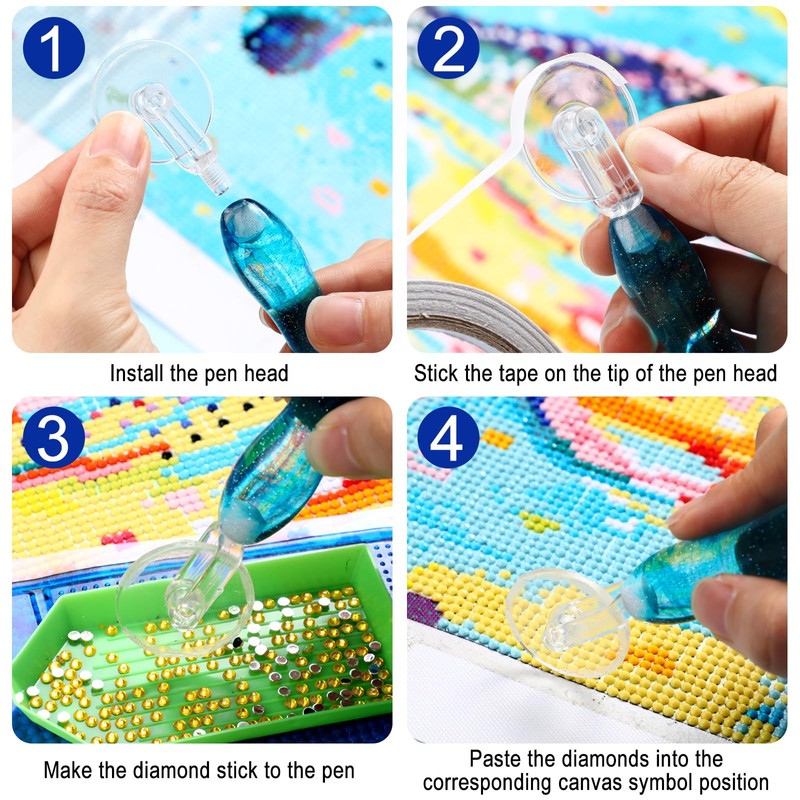 1

Install the pen head

2

Stick the tape on the tip of the pen head

3

Make the diamond stick to the pen

4

Paste the diamonds into the corresponding canvas symbol position