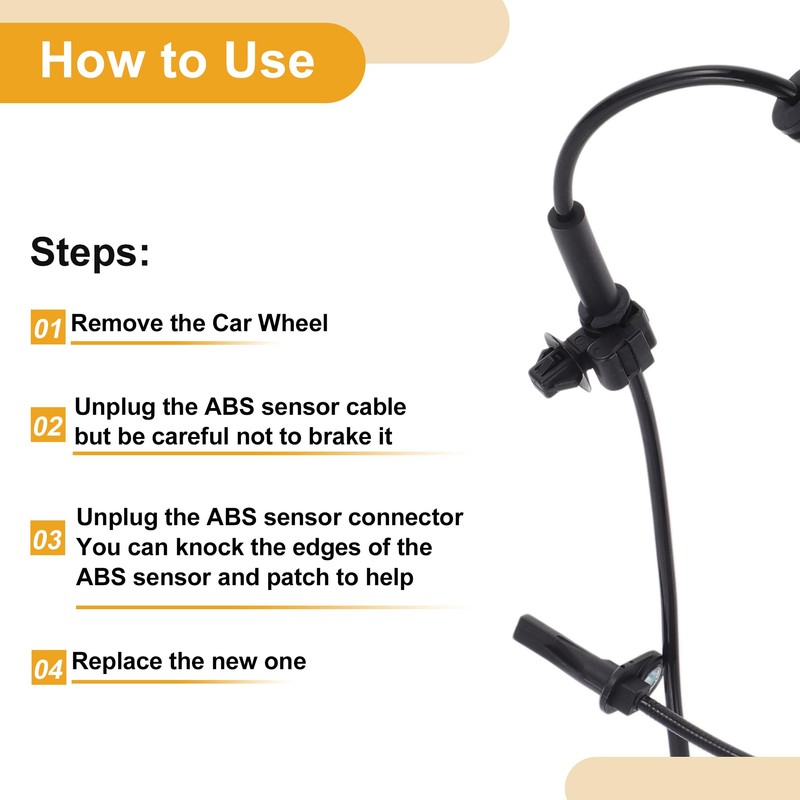 How to Use

Steps:

01 Remove the Car Wheel

02 Unplug the ABS sensor cable but be careful not to brake it

03 Unplug the ABS sensor connector You can knock the edges of the ABS sensor and patch to help

04 Replace the new one