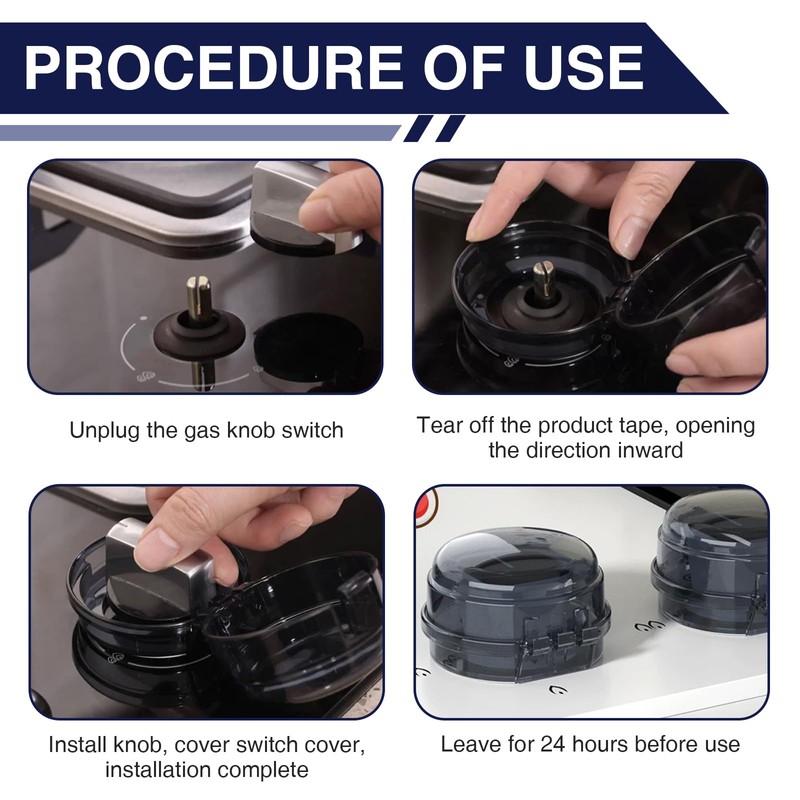 PROCEDURE OF USE

Unplug the gas knob switch

Tear off the product tape, opening the direction inward

Install knob, cover switch cover, installation complete

Leave for 24 hours before use