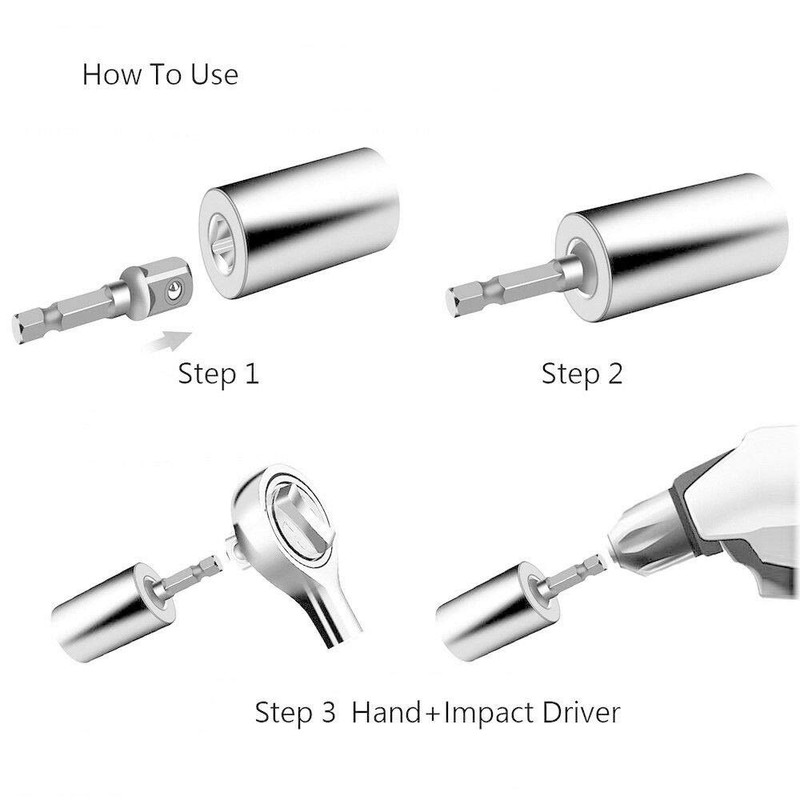 How To Use

Step 1

Step 2

Step 3 Hand+Impact Driver