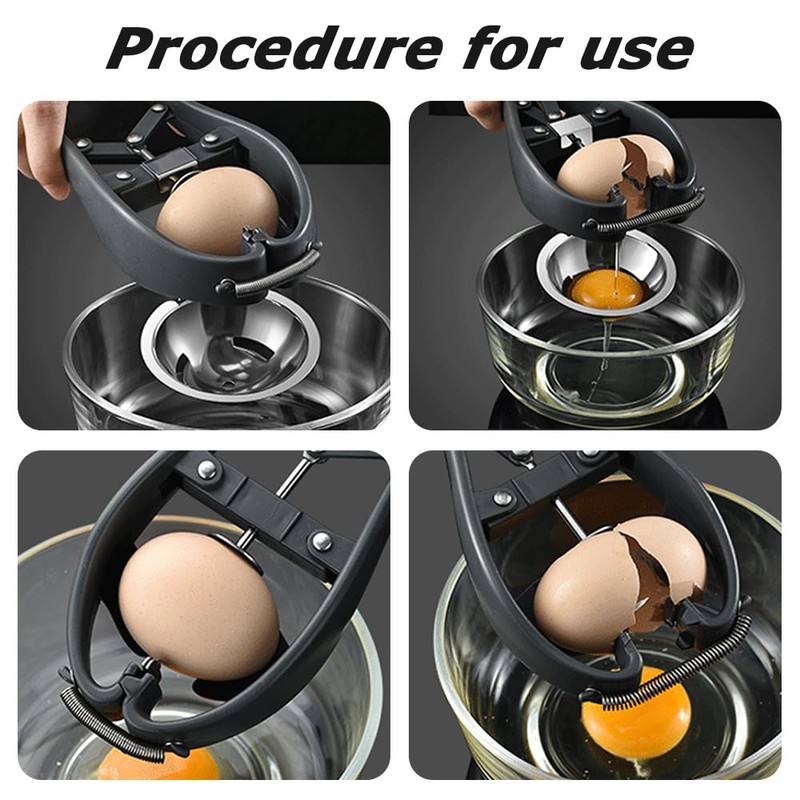 Procedure for use