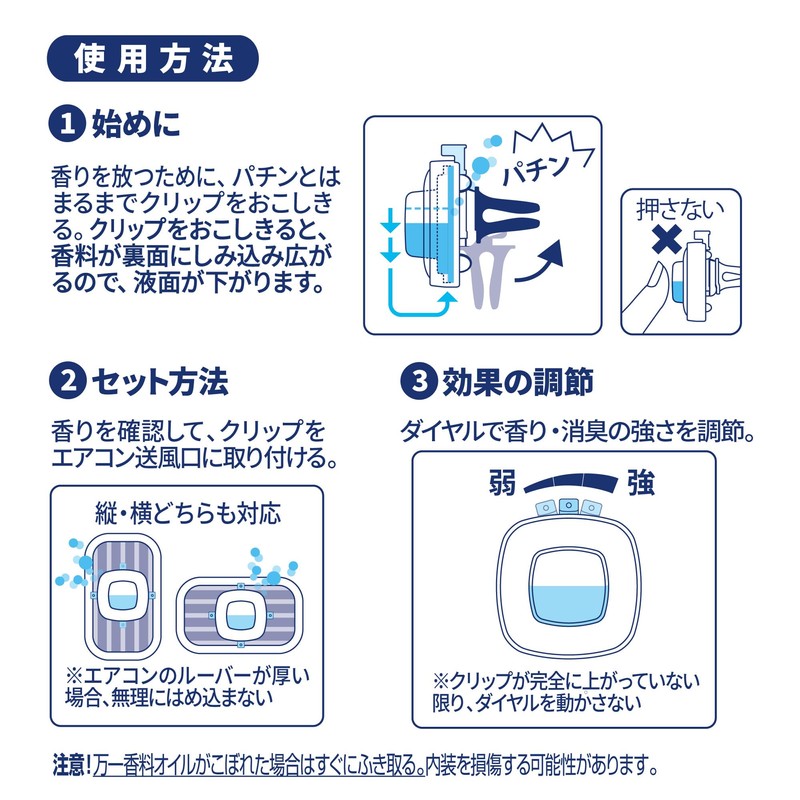 使用方法

1 始めに

香りを放つために、パチンとはまるまでクリップをおこしきる。クリップをおこしきると、香料が裏面にしみ込み広がるので、液面が下がります。

パチン

押さない

2 セット方法

香りを確認して、クリップをエアコン送風口に取り付ける。

縦・横どちらも対応

※エアコンのルーバーが厚い場合、無理にはめ込まない

3 効果の調節

ダイヤルで香り・消臭の強さを調節。

弱 強

※クリップが完全に上がっていない限り、ダイヤルを動かさない

注意！万一香料オイルがこぼれた場合はすぐにふき取る。内装を損傷する可能性があります。