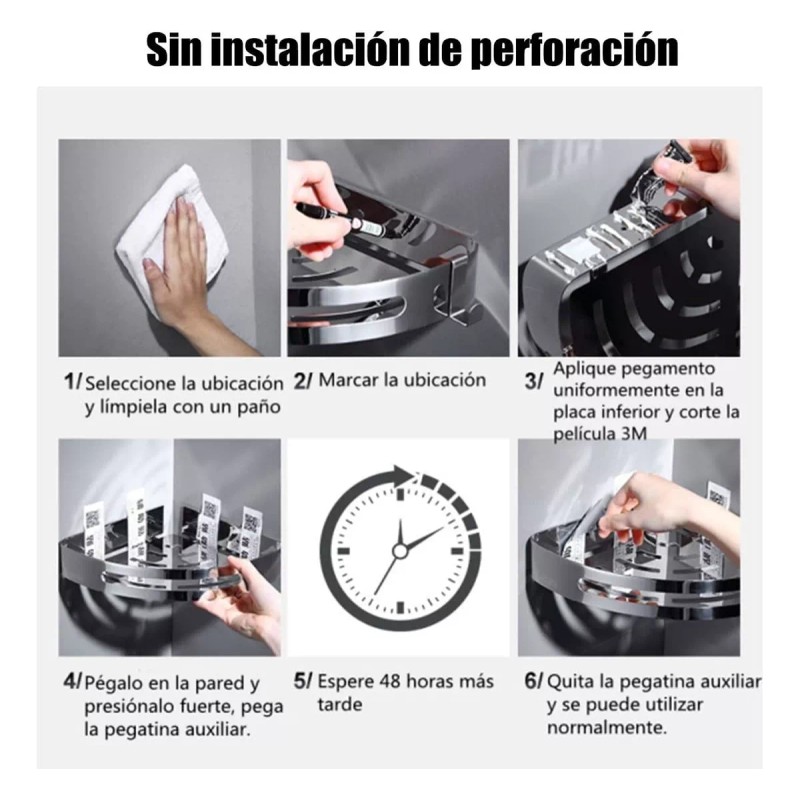 Sin instalación de perforación

1/ Seleccione la ubicación y límpiela con un paño

2/ Marcar la ubicación

3/ Aplique pegamento uniformemente en la placa inferior y corte la película 3M

4/ Pégalo en la pared y presiónalo fuerte, pega la pegatina auxiliar.

5/ Espere 48 horas más tarde

6/ Quita la pegatina auxiliar y se puede utilizar normalmente.