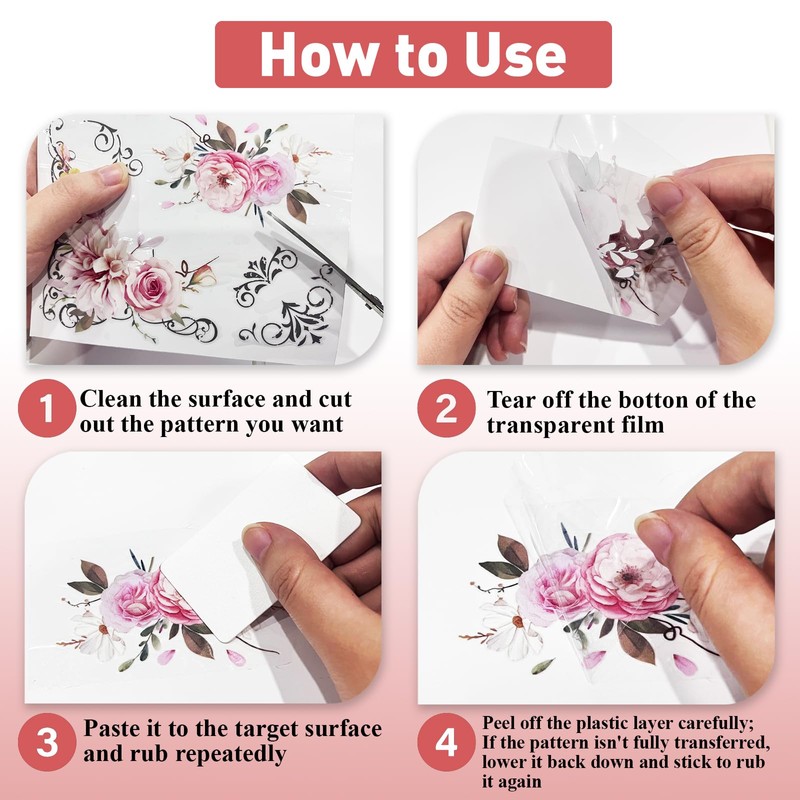 How to Use

1 Clean the surface and cut out the pattern you want

2 Tear off the botton of the transparent film

3 Paste it to the target surface and rub repeatedly

4 Peel off the plastic layer carefully; If the pattern isn't fully transferred, lower it back down and stick to rub it again