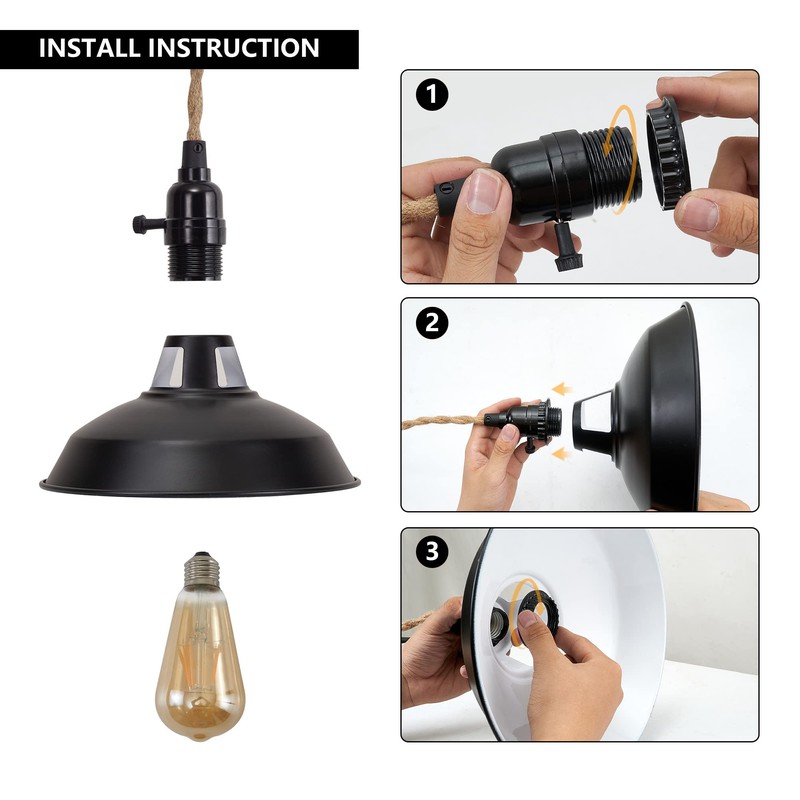 INSTALL INSTRUCTION

1

2

3