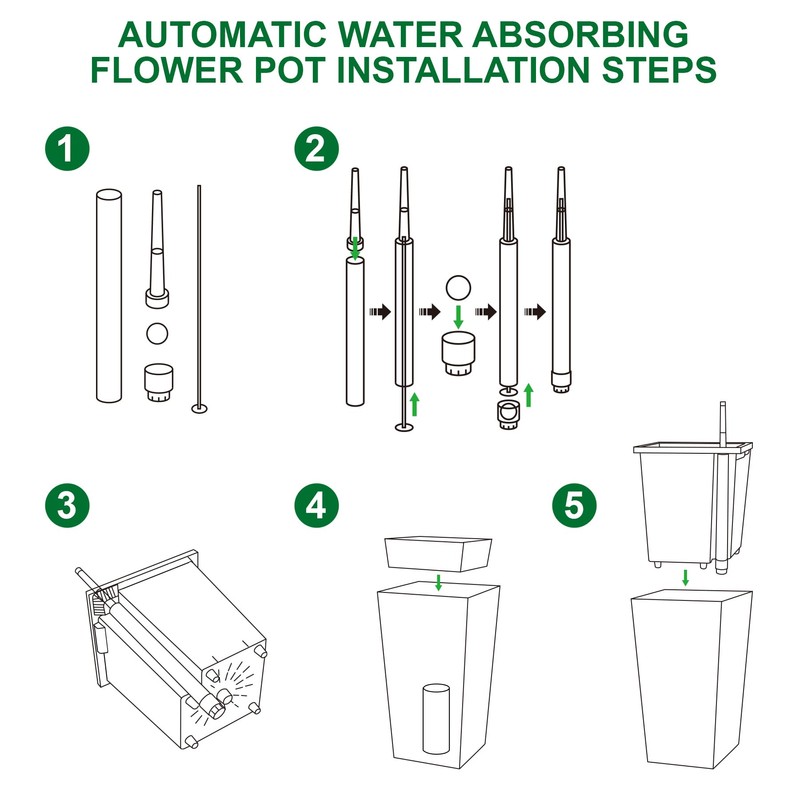 AUTOMATIC WATER ABSORBING FLOWER POT INSTALLATION STEPS

1

2

3

4

5