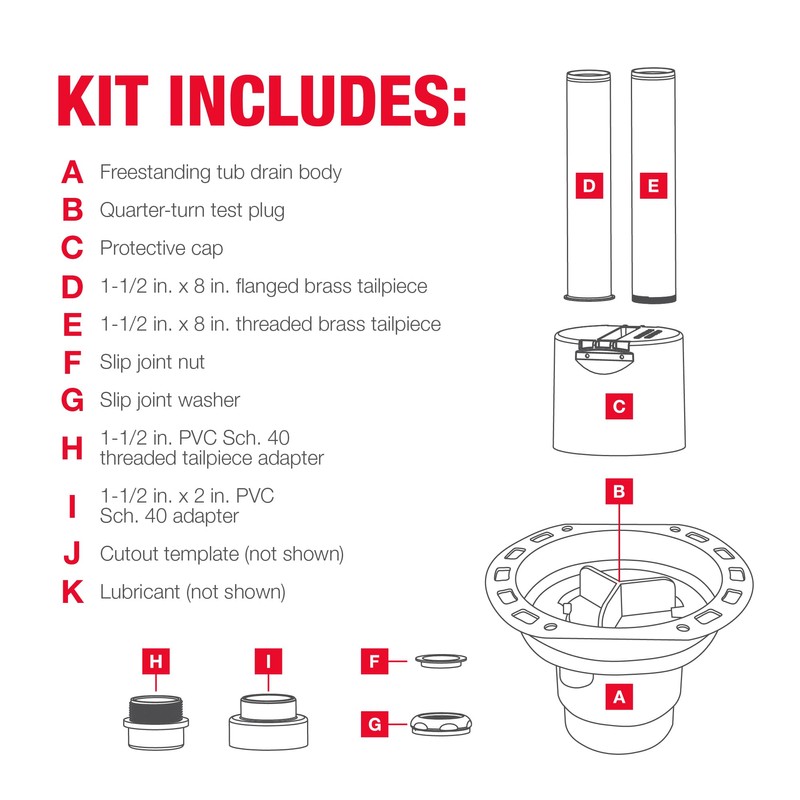 KIT INCLUDES:

A Freestanding tub drain body
B Quarter-turn test plug
C Protective cap
D 1-1/2 in. x 8 in. flanged brass tailpiece
E 1-1/2 in. x 8 in. threaded brass tailpiece
F Slip joint nut
G Slip joint washer
H 1-1/2 in. PVC Sch. 40 threaded tailpiece adapter
I 1-1/2 in. x 2 in. PVC Sch. 40 adapter
J Cutout template (not shown)
K Lubricant (not shown)

D E C B A H I F G